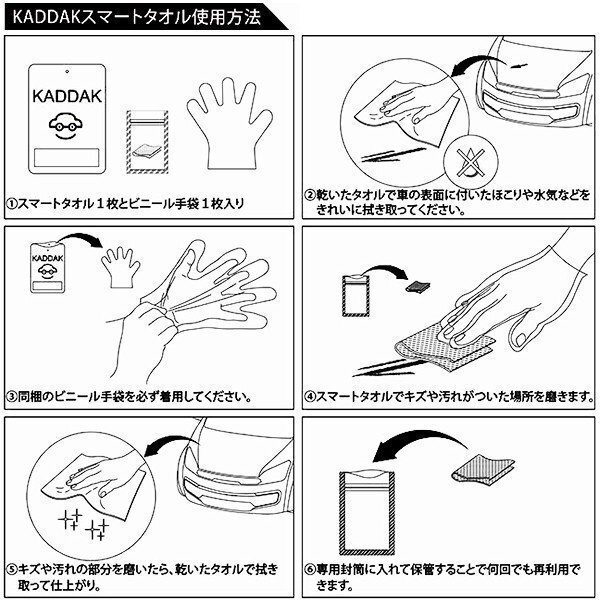 KADDAKスマートタオル使用方法

KADDAK

①スマートタオル１枚とビニール手袋１枚入り

②乾いたタオルで車の表面に付いたほこりや水気などをきれいに拭き取ってください。

KADDAK

③同梱のビニール手袋を必ず着用してください。

④スマートタオルでキズや汚れがついた場所を磨きます。

⑤キズや汚れの部分を磨いたら、乾いたタオルで拭き取って仕上がり。

⑥専用封筒に入れて保管することで何回でも再利用できます。