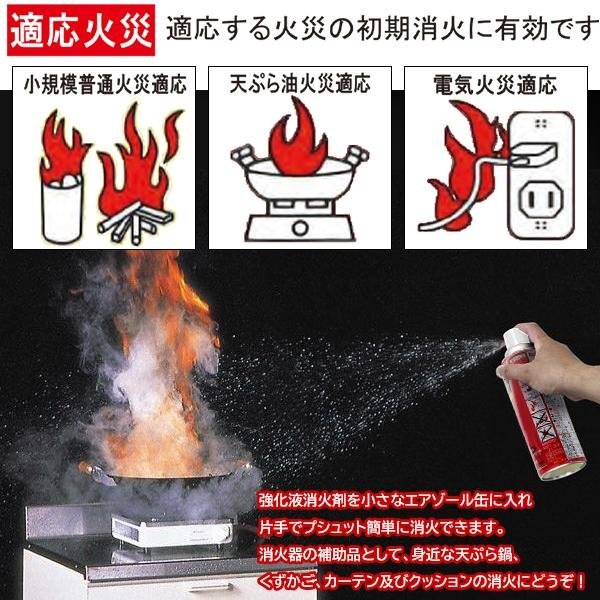 適応火災 適応する火災の初期消火に有効です

小規模普通火災適応

天ぷら油火災適応

電気火災適応

強化液消火剤を小さなエアゾール缶に入れ
片手でプシュット簡単に消火できます。
消火器の補助品として、身近な天ぷら鍋、
くずかご、カーテン及びクッションの消火にどうぞ！