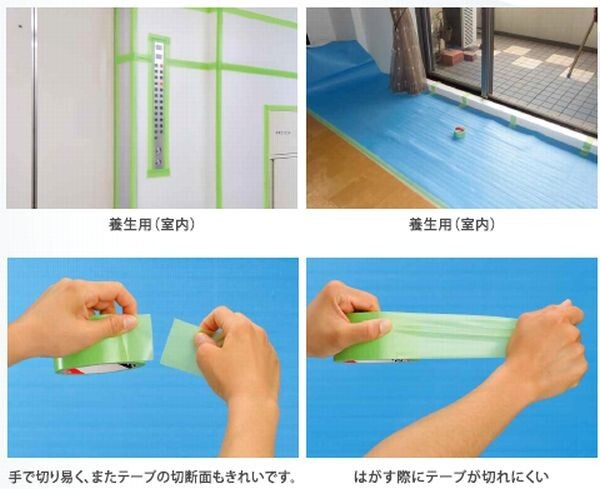 養生用（室内）

養生用（室内）

手で切り易く、またテープの切断面もきれいです。

はがす際にテープが切れにくい