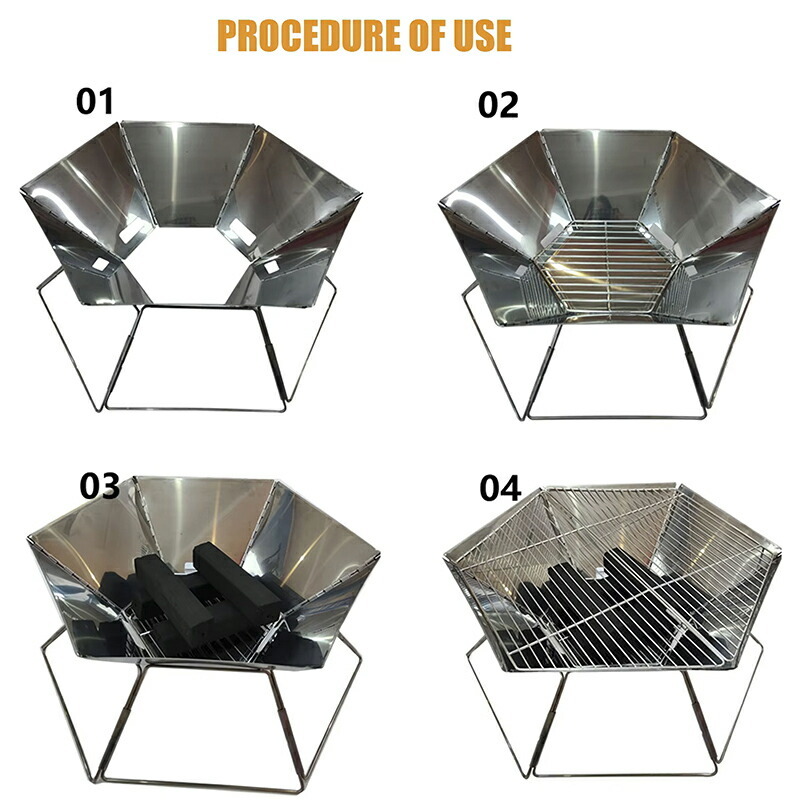 PROCEDURE OF USE

01

02

03

04