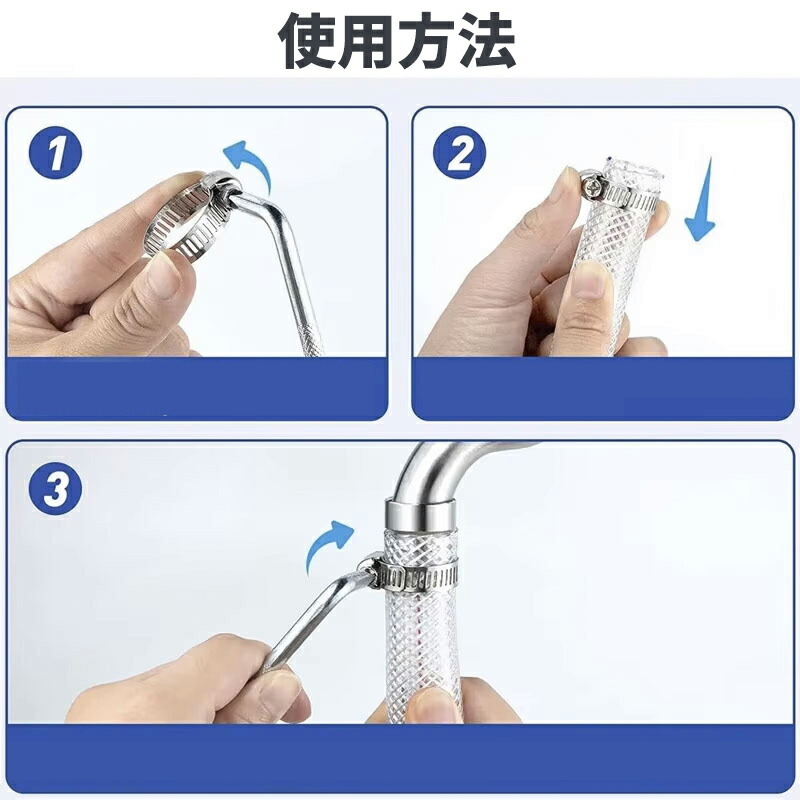 使用方法

1

2

3