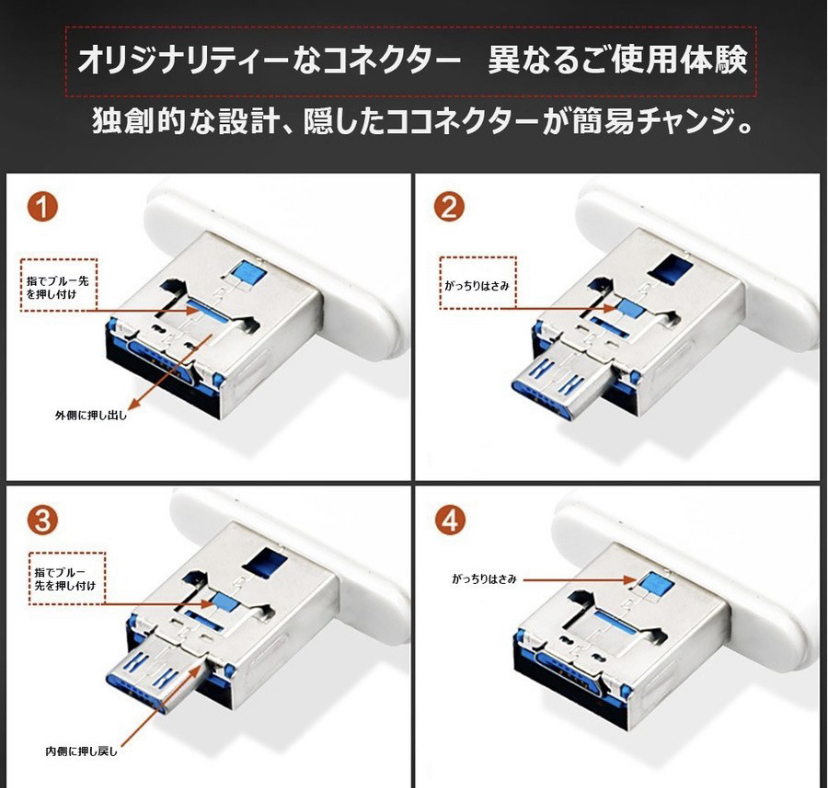 オリジナリティーなコネクター　異なるご使用体験

独創的な設計、隠したココネクターが簡易チャンジ。

1

指でブルー先を押し付け

外側に押し出し

2

がっちりはさみ

3

指でブルー先を押し付け

内側に押し戻し

4

がっちりはさみ