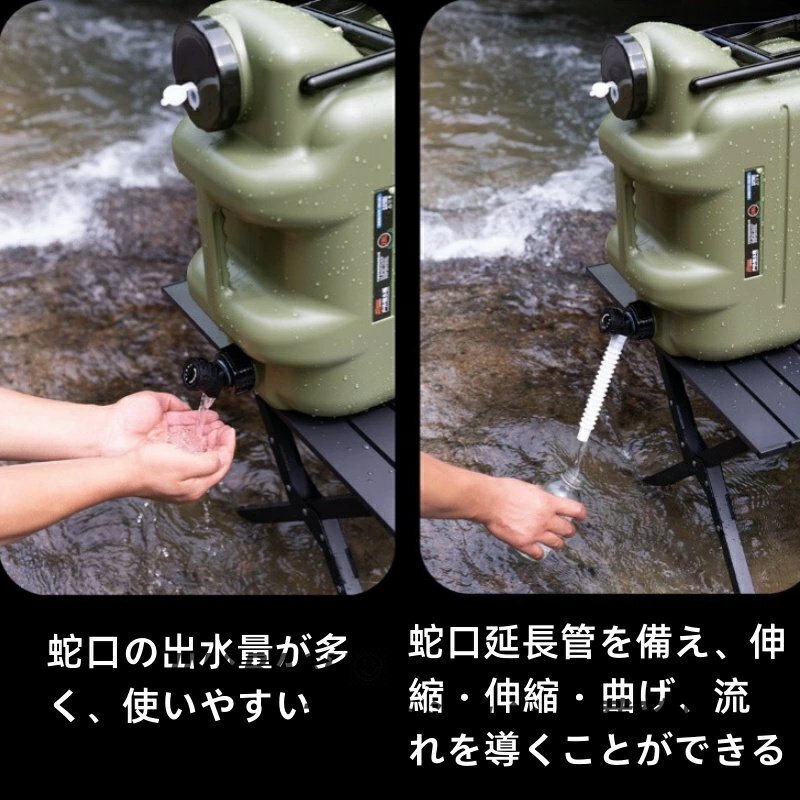 蛇口の出水量が多く、使いやすい

蛇口延長管を備え、伸縮・伸縮・曲げ、流れを導くことができる