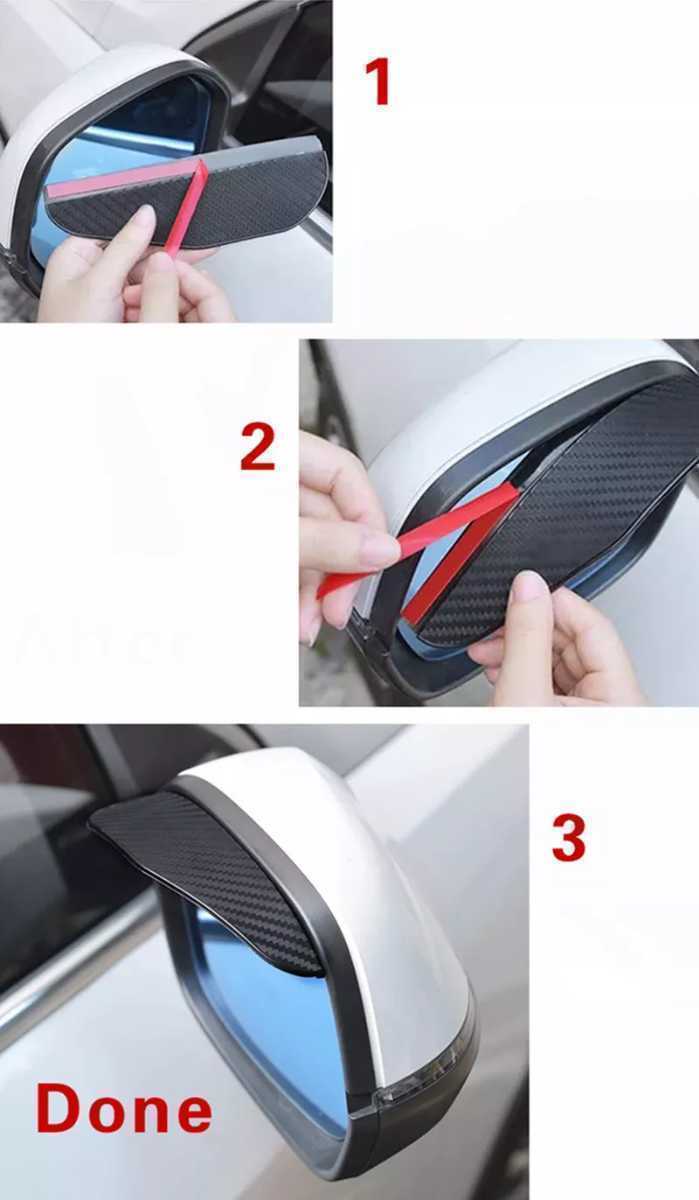 1

2

3

Done