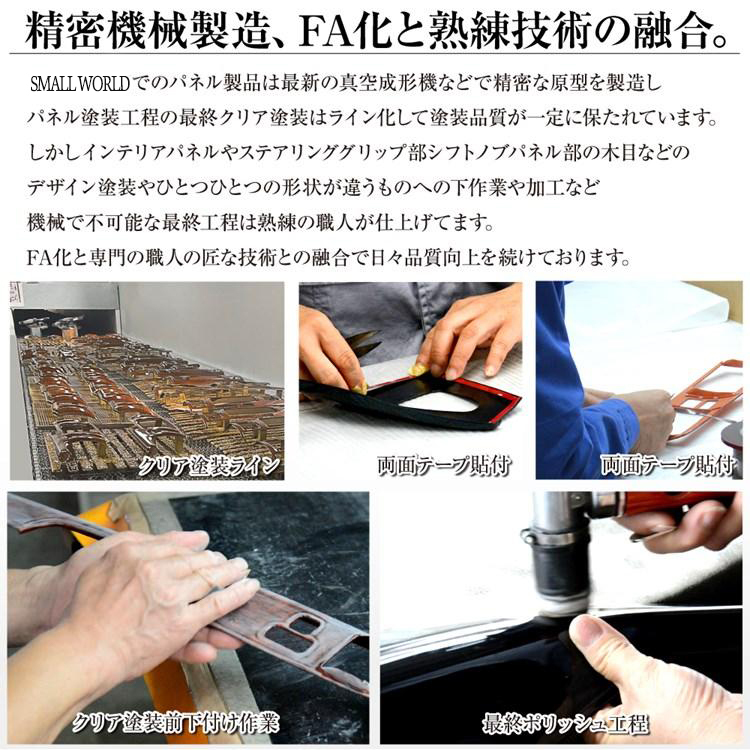 精密機械製造、FA化と熟練技術の融合。

SMALL WORLDでのパネル製品は最新の真空成形機などで精密な原型を製造し
パネル塗装工程の最終クリア塗装はライン化して塗装品質が一定に保たれています。
しかしインテリアパネルやステアリンググリップ部シフトノブパネル部の木目などの
デザイン塗装やひとつひとつの形状が違うものへの下作業や加工など
機械で不可能な最終工程は熟練の職人が仕上げてます。
FA化と専門の職人の匠な技術との融合で日々品質向上を続けております。

クリア塗装ライン

両面テープ貼付

両面テープ貼付

クリア塗装前下付け作業

最終ポリッシュ工程