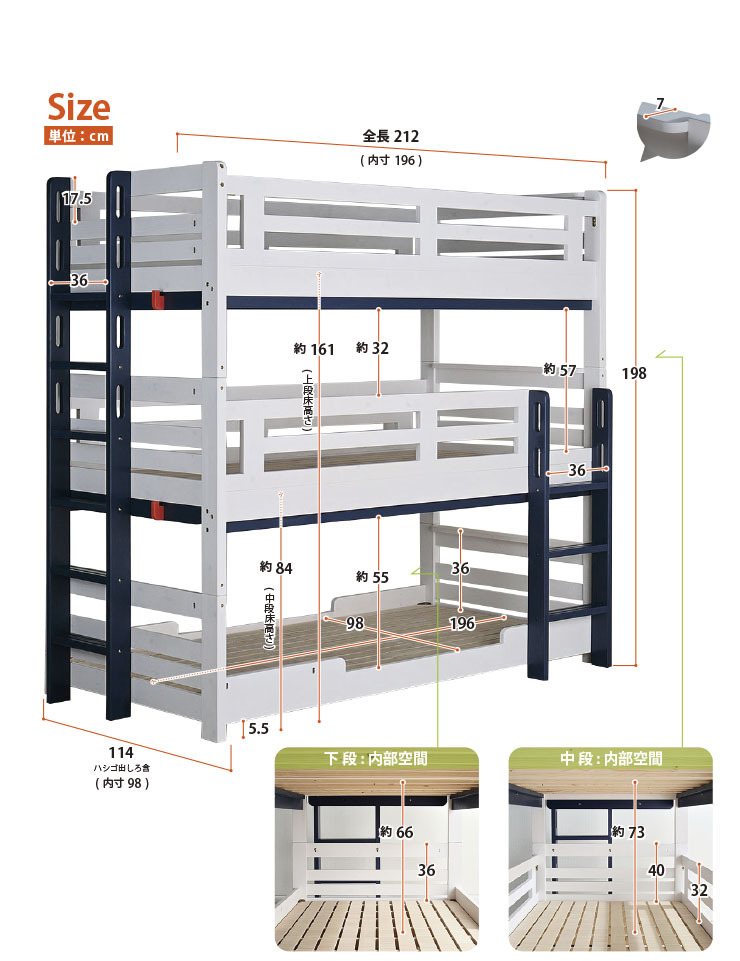 Size
単位：cm

全長 212
（内寸 196）

7

17.5
36
約 161
（上段床高さ）
約 32
約 57
198
36
約 84
（中段床高さ）
約 55
36
98
196
5.5

114
ハシゴ出しろ含
（内寸 98）

下段：内部空間
約 66
36

中段：内部空間
約 73
40
32