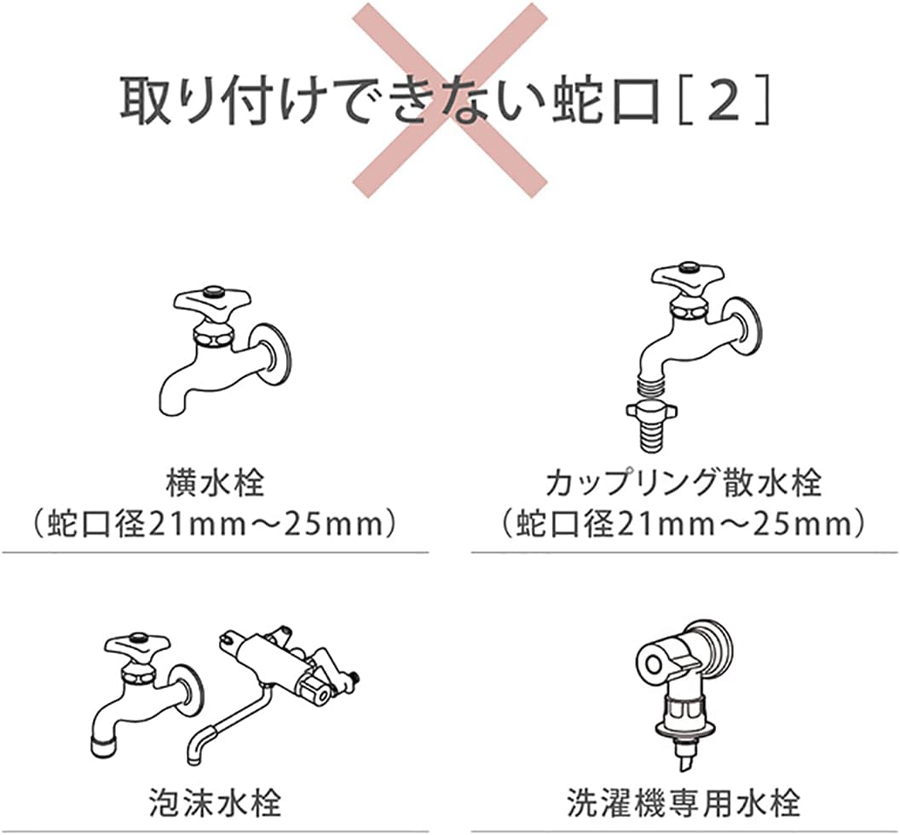 取り付けできない蛇口［2］

横水栓
（蛇口径21mm～25mm）

カップリング散水栓
（蛇口径21mm～25mm）

泡沫水栓

洗濯機専用水栓