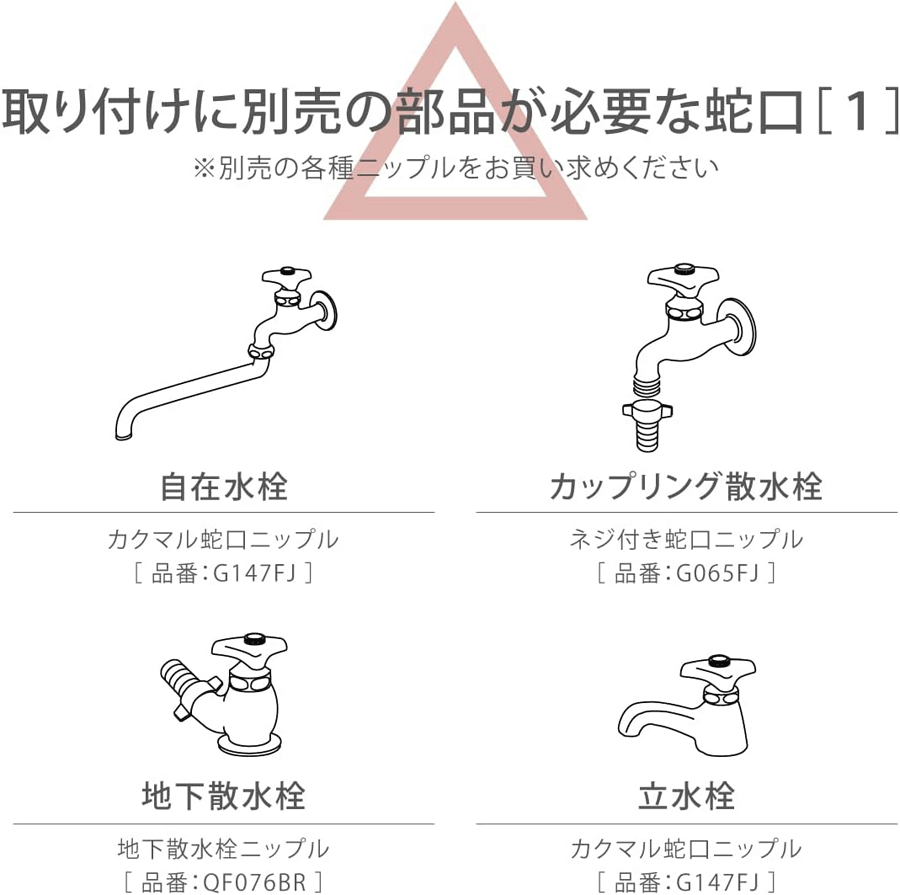 取り付けに別売の部品が必要な蛇口［1］
※別売の各種ニップルをお買い求めください

自在水栓
カクマル蛇口ニップル
［ 品番：G147FJ ］

カップリング散水栓
ネジ付き蛇口ニップル
［ 品番：G065FJ ］

地下散水栓
地下散水栓ニップル
［ 品番：QF076BR ］

立水栓
カクマル蛇口ニップル
［ 品番：G147FJ ］