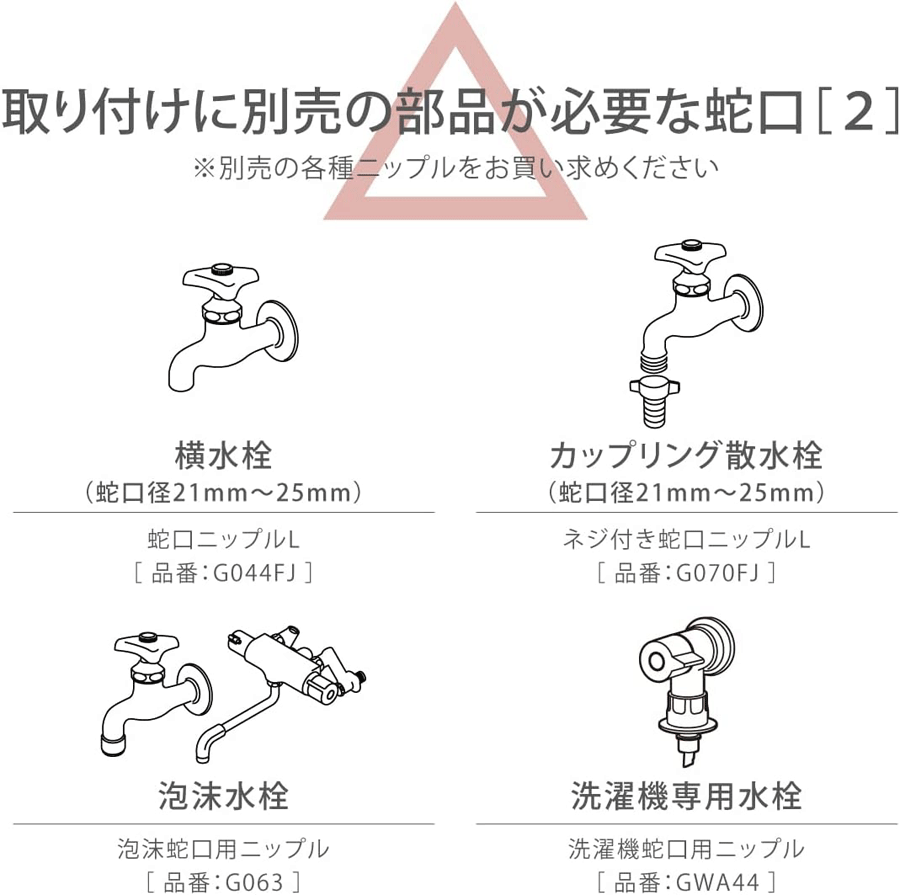 取り付けに別売の部品が必要な蛇口［2］
※別売の各種ニップルをお買い求めください

横水栓
（蛇口径21mm～25mm）

蛇口ニップルL
［ 品番：G044FJ ］

カップリング散水栓
（蛇口径21mm～25mm）

ネジ付き蛇口ニップルL
［ 品番：G070FJ ］

泡沫水栓

泡沫蛇口用ニップル
［ 品番：G063 ］

洗濯機専用水栓

洗濯機蛇口用ニップル
［ 品番：GWA44 ］