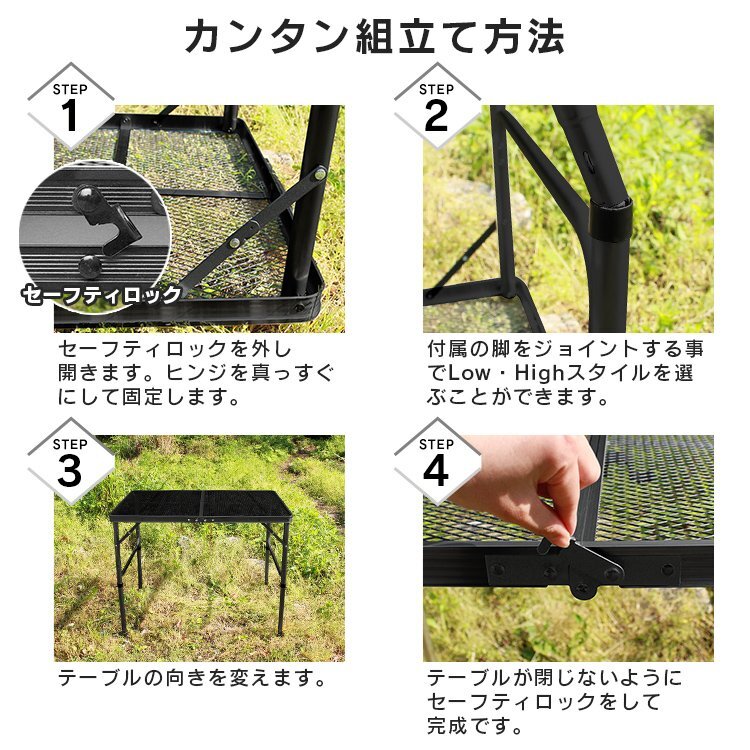 カンタン組立て方法

STEP
1

セーフティロック

セーフティロックを外し開きます。ヒンジを真っすぐにして固定します。

STEP
2

付属の脚をジョイントする事でLow・Highスタイルを選ぶことができます。

STEP
3

テーブルの向きを変えます。

STEP
4

テーブルが閉じないようにセーフティロックをして完成です。