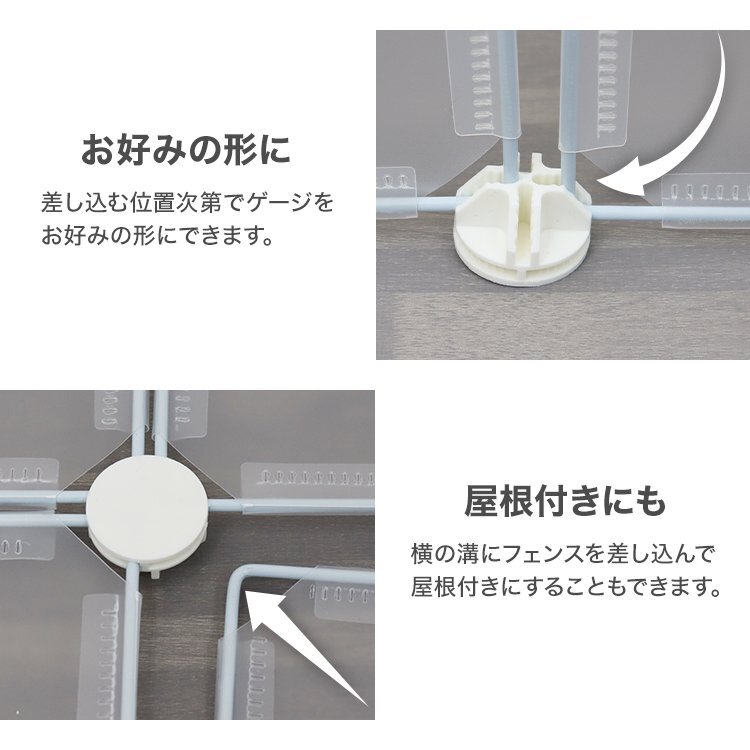 お好みの形に

差し込む位置次第でゲージをお好みの形にできます。

屋根付きにも

横の溝にフェンスを差し込んで屋根付きにすることもできます。