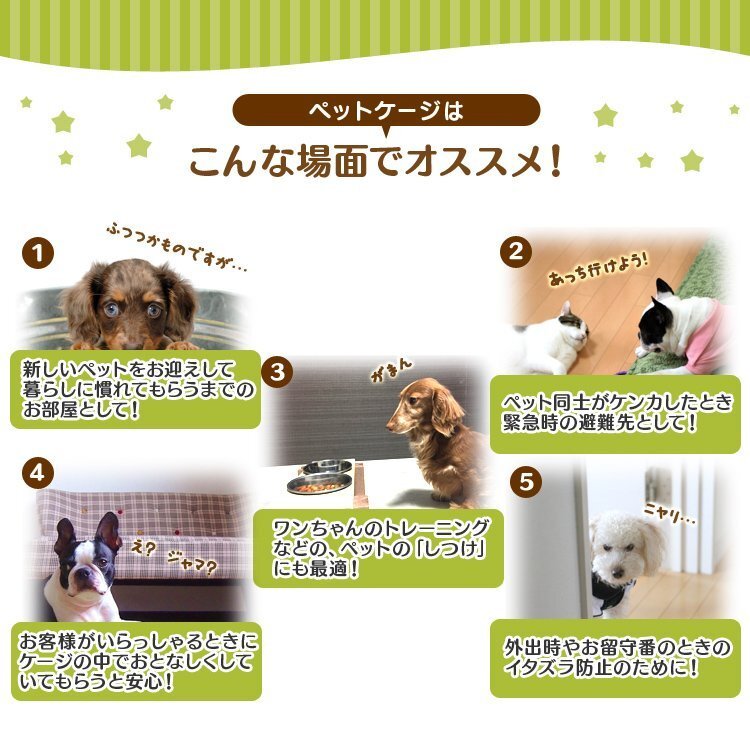 ペットケージは
こんな場面でオススメ!

1
ふつつかものですが…
新しいペットをお迎えして暮らしに慣れてもらうまでのお部屋として!

2
あっち行けよう!
ペット同士がケンカしたとき緊急時の避難先として!

3
がまん
ワンちゃんのトレーニングなどの、ペットの「しつけ」にも最適!

4
え?
ジャマ?
お客様がいらっしゃるときにケージの中でおとなしくしていてもらうと安心!

5
ニヤリ…
外出時やお留守番のときのイタズラ防止のために!