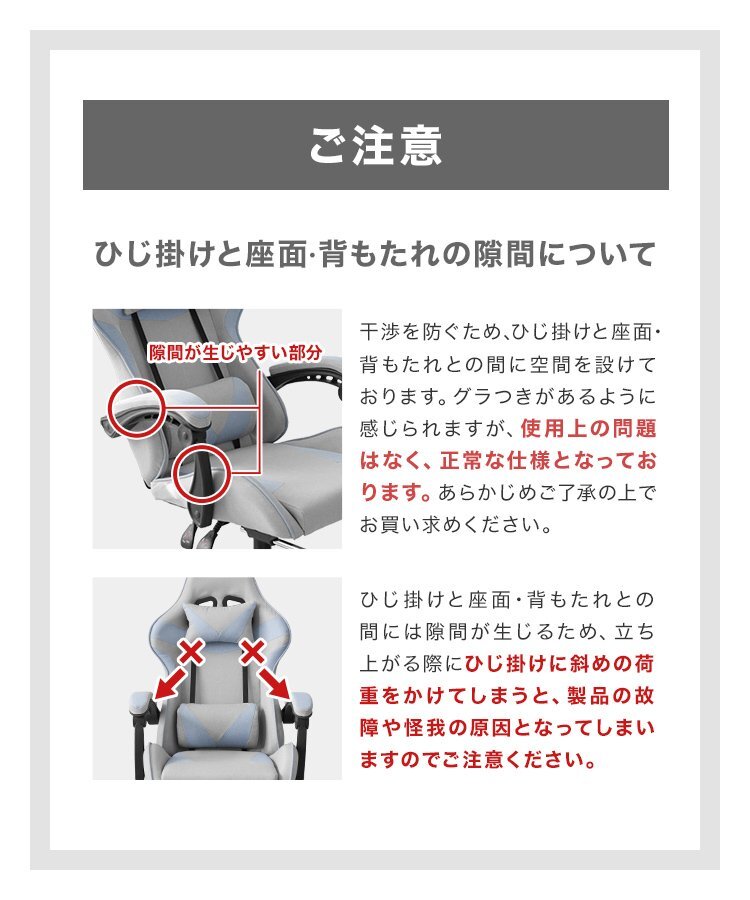 ご注意

ひじ掛けと座面·背もたれの隙間について

隙間が生じやすい部分

干渉を防ぐため､ひじ掛けと座面・背もたれとの間に空間を設けております。グラつきがあるように感じられますが、使用上の問題はなく、正常な仕様となっております。あらかじめご了承の上でお買い求めください。

ひじ掛けと座面・背もたれとの間には隙間が生じるため、立ち上がる際にひじ掛けに斜めの荷重をかけてしまうと、製品の故障や怪我の原因となってしまいますのでご注意ください。