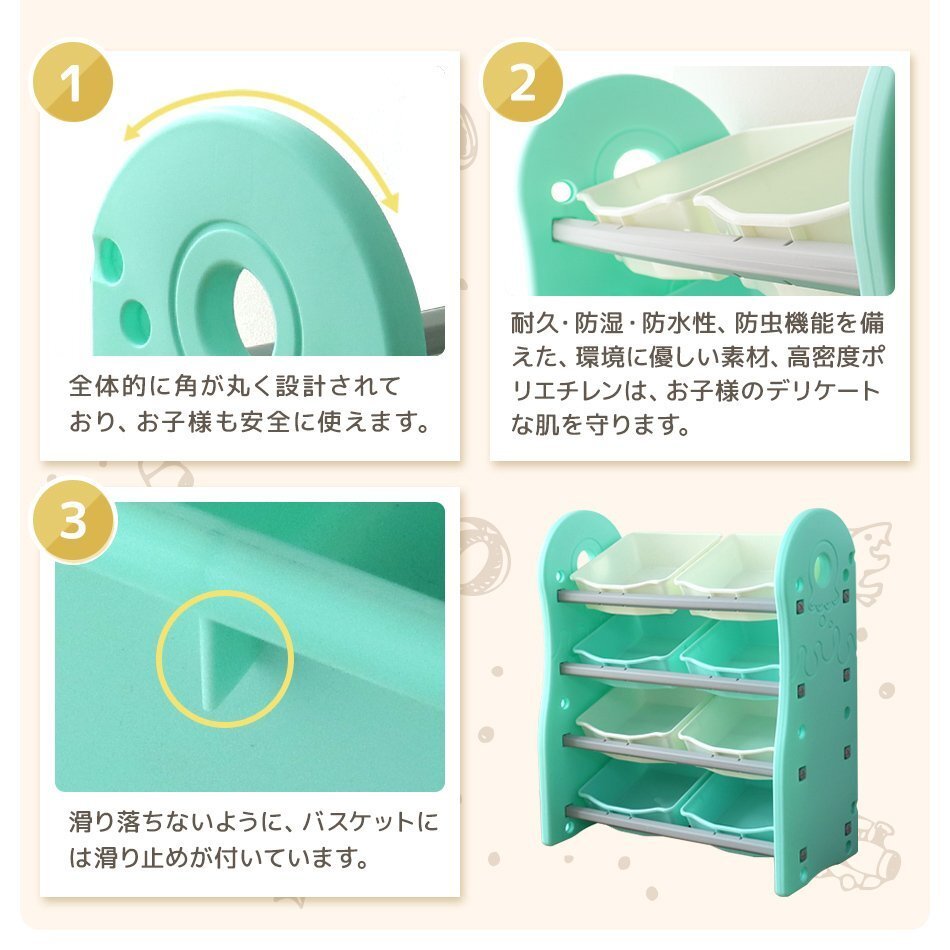 1

全体的に角が丸く設計されており、お子様も安全に使えます。

2

耐久・防湿・防水性、防虫機能を備えた、環境に優しい素材、高密度ポリエチレンは、お子様のデリケートな肌を守ります。

3

滑り落ちないように、バスケットには滑り止めが付いています。