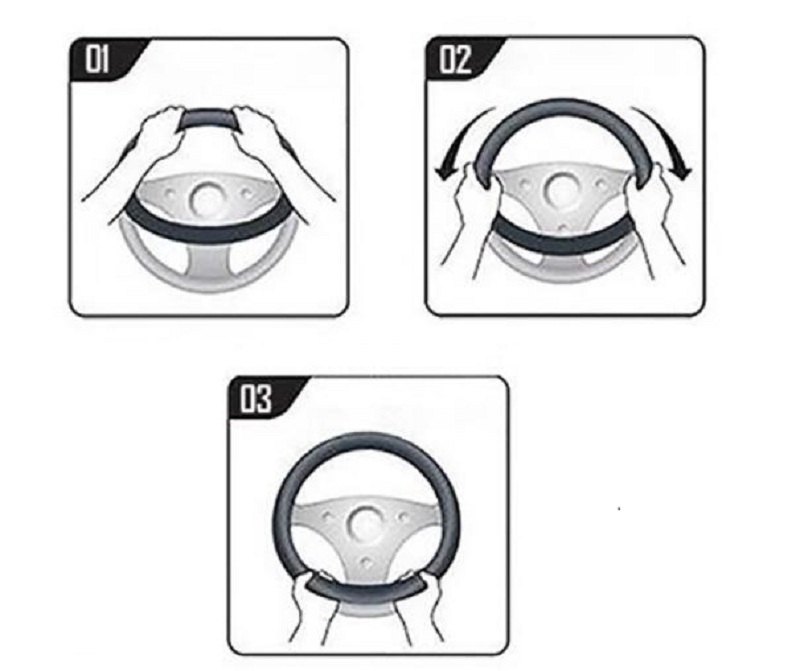 01

02

03