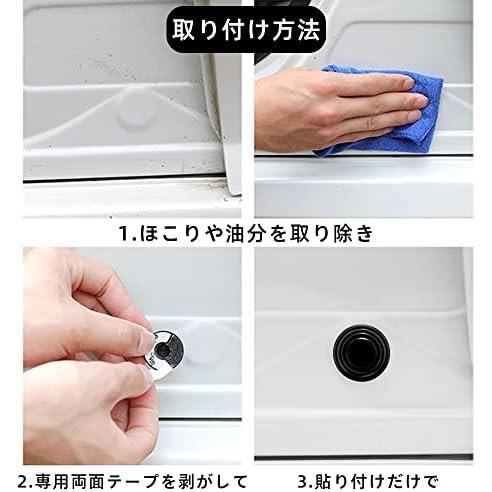 取り付け方法

1.ほこりや油分を取り除き

2.専用両面テープを剥がして

3.貼り付けだけで