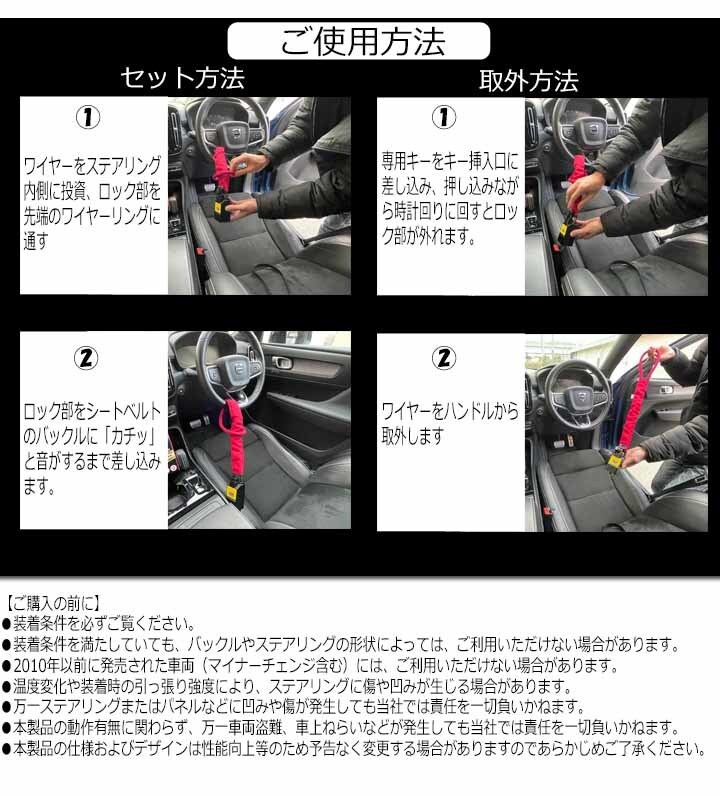 ご使用方法

セット方法

①

ワイヤーをステアリング内側に投資、ロック部を先端のワイヤーリングに通す

②

ロック部をシートベルトのバックルに「カチッ」と音がするまで差し込みます。

取外方法

①

専用キーをキー挿入口に差し込み、押し込みながら時計回りに回すとロック部が外れます。

②

ワイヤーをハンドルから取外します

【ご購入の前に】
●装着条件を必ずご覧ください。
●装着条件を満たしていても、バックルやステアリングの形状によっては、ご利用いただけない場合があります。
●2010年以前に発売された車両（マイナーチェンジ含む）には、ご利用いただけない場合があります。
●温度変化や装着時の引っ張り強度により、ステアリングに傷や凹みが生じる場合があります。
●万一ステアリングまたはパネルなどに凹みや傷が発生しても当社では責任を一切負いかねます。
●本製品の動作有無に関わらず、万一車両盗難、車上ねらいなどが発生しても当社では責任を一切負いかねます。
●本製品の仕様およびデザインは性能向上等のため予告なく変更する場合がありますのであらかじめご了承ください。