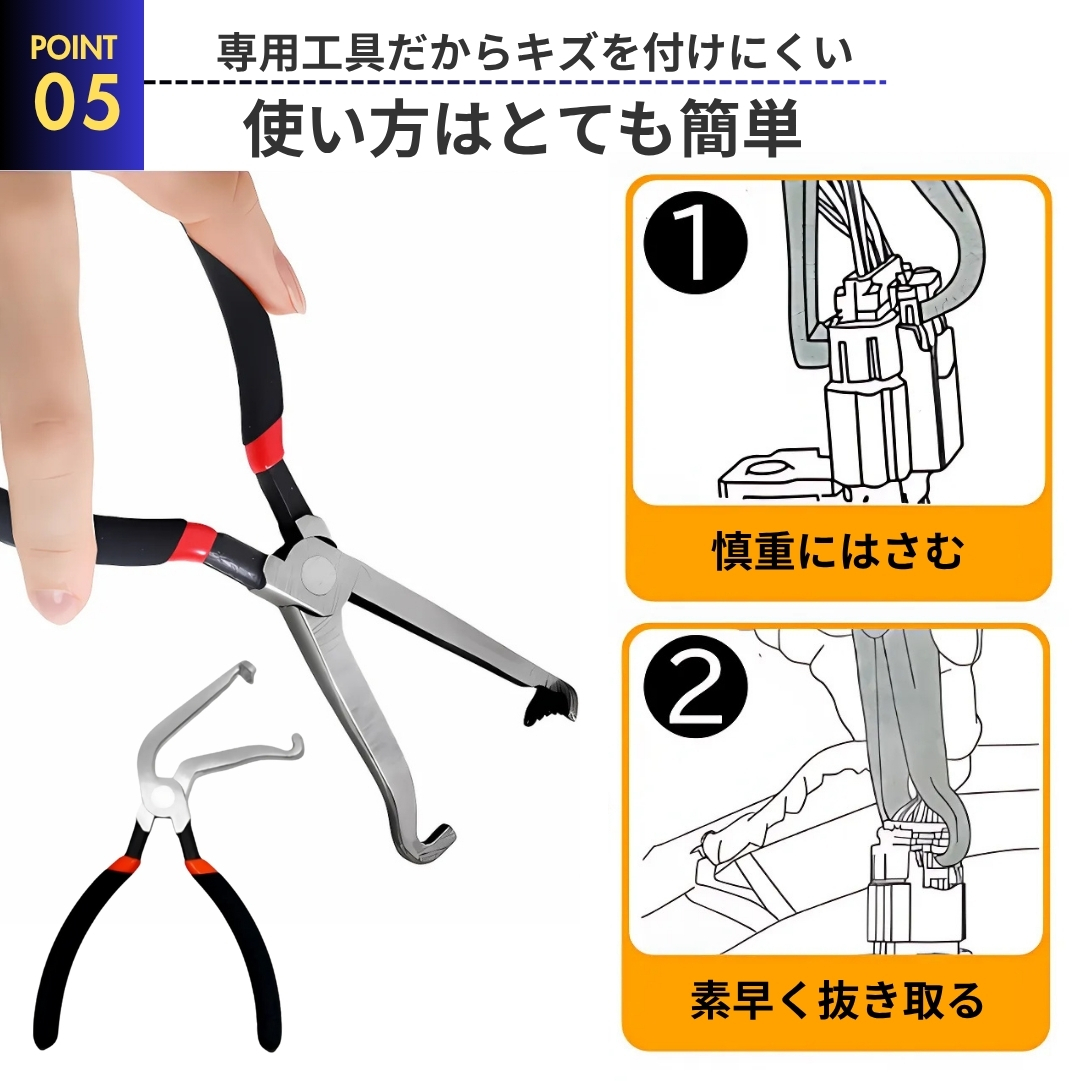 POINT
05

専用工具だからキズを付けにくい
使い方はとても簡単

1
慎重にはさむ

2
素早く抜き取る