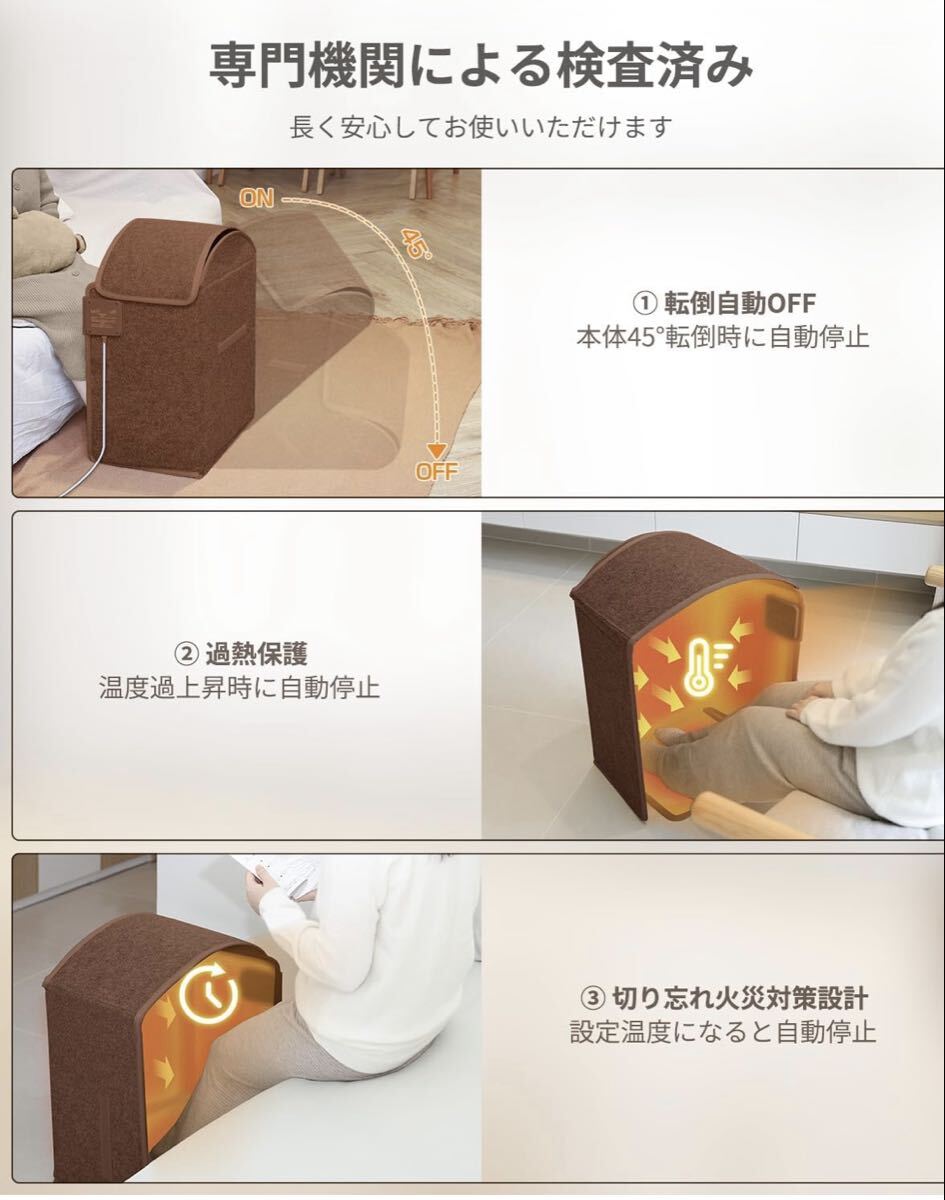 専門機関による検査済み

長く安心してお使いいただけます

ON

45°

OFF

① 転倒自動OFF
本体45°転倒時に自動停止

② 過熱保護
温度過上昇時に自動停止

③ 切り忘れ火災対策設計
設定温度になると自動停止