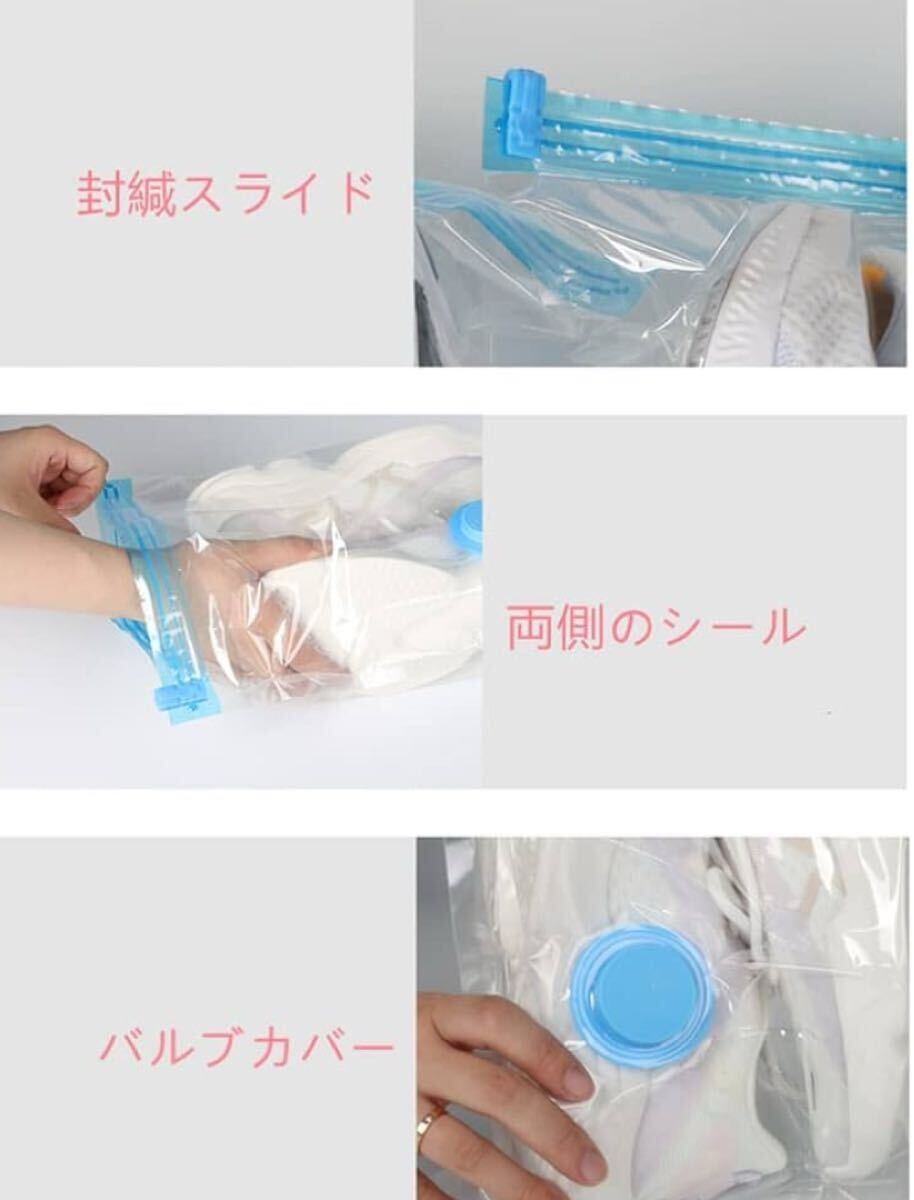 封緘スライド

両側のシール

バルブカバー