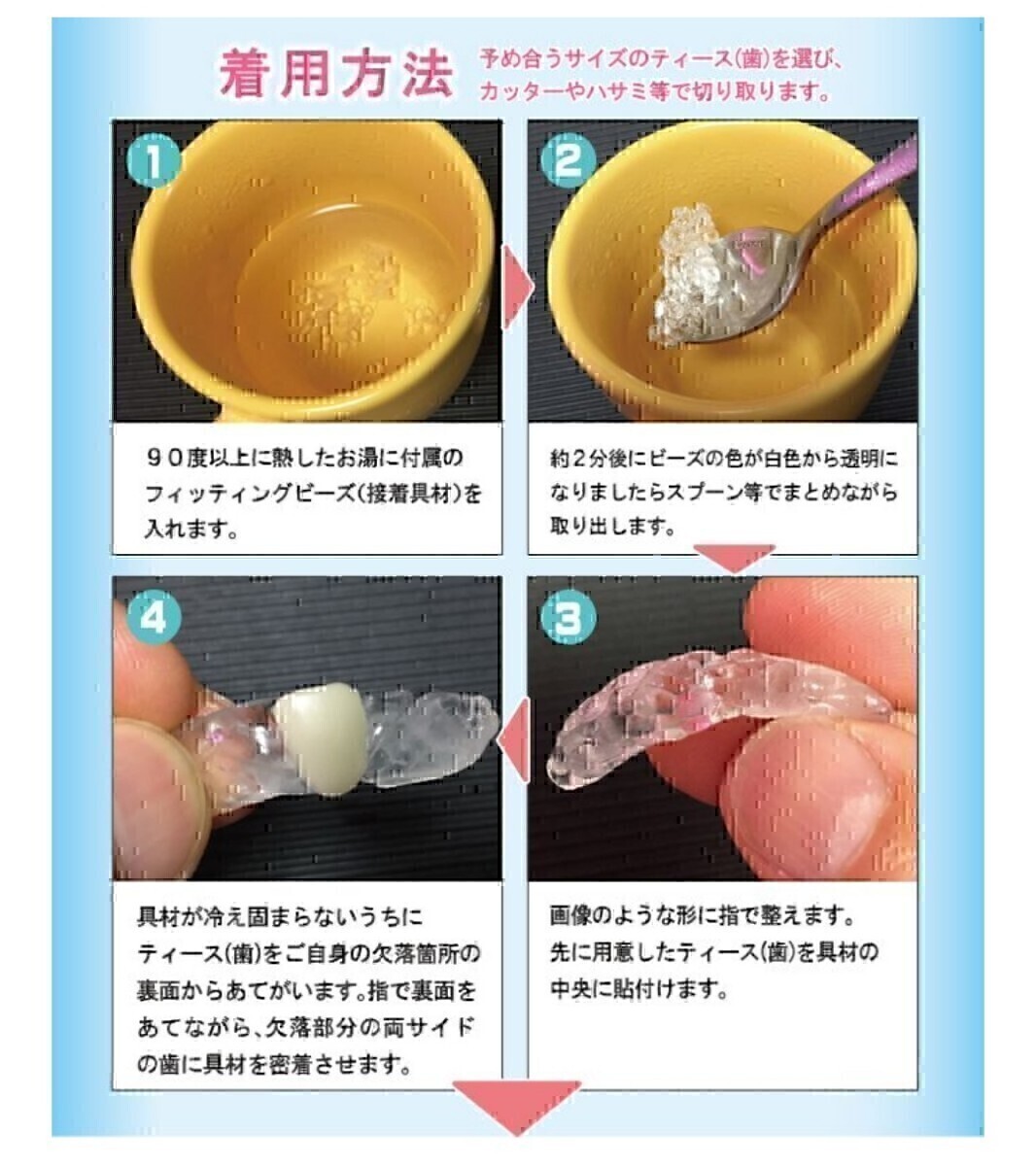 着用方法 予め合うサイズのティース(歯)を選び、カッターやハサミ等で切り取ります。

1

９０度以上に熱したお湯に付属のフィッティングビーズ(接着具材)を入れます。

2

約２分後にビーズの色が白色から透明になりましたらスプーン等でまとめながら取り出します。

3

画像のような形に指で整えます。先に用意したティース(歯)を具材の中央に貼付けます。

4

具材が冷え固まらないうちにティース(歯)をご自身の欠落箇所の裏面からあてがいます。指で裏面をあてながら、欠落部分の両サイドの歯に具材を密着させます。