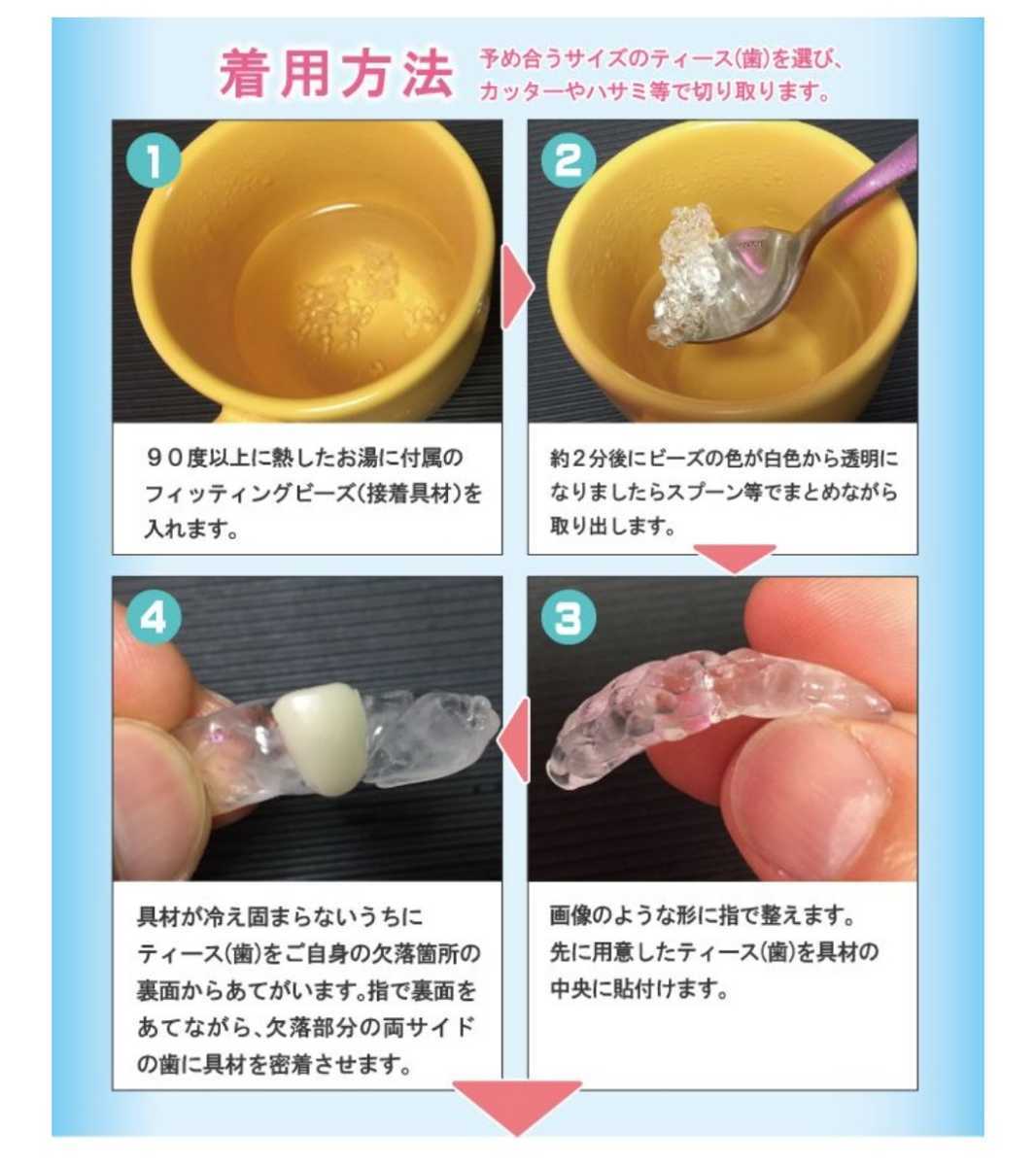 着用方法 予め合うサイズのティース(歯)を選び、カッターやハサミ等で切り取ります。

1

９０度以上に熱したお湯に付属のフィッティングビーズ(接着具材)を入れます。

2

約２分後にビーズの色が白色から透明になりましたらスプーン等でまとめながら取り出します。

3

画像のような形に指で整えます。先に用意したティース(歯)を具材の中央に貼付けます。

4

具材が冷え固まらないうちにティース(歯)をご自身の欠落箇所の裏面からあてがいます。指で裏面をあてながら、欠落部分の両サイドの歯に具材を密着させます。