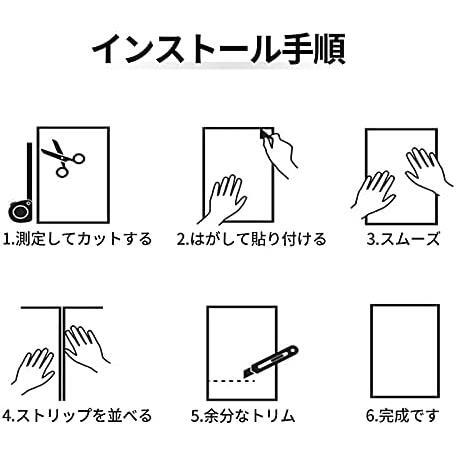 インストール手順

1.測定してカットする

2.はがして貼り付ける

3.スムーズ

4.ストリップを並べる

5.余分なトリム

6.完成です