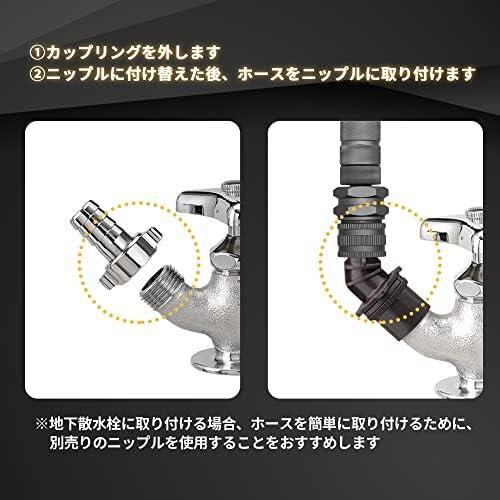 ①カップリングを外します
②ニップルに付け替えた後、ホースをニップルに取り付けます

※地下散水栓に取り付ける場合、ホースを簡単に取り付けるために、別売りのニップルを使用することをおすすめします