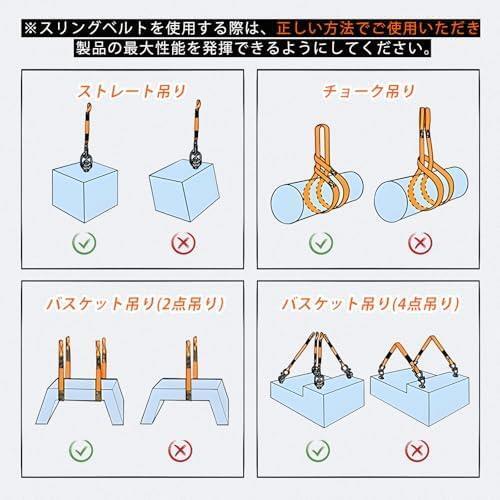 ※スリングベルトを使用する際は、正しい方法でご使用いただき製品の最大性能を発揮できるようにしてください。

ストレート吊り

チョーク吊り

バスケット吊り(2点吊り)

バスケット吊り(4点吊り)