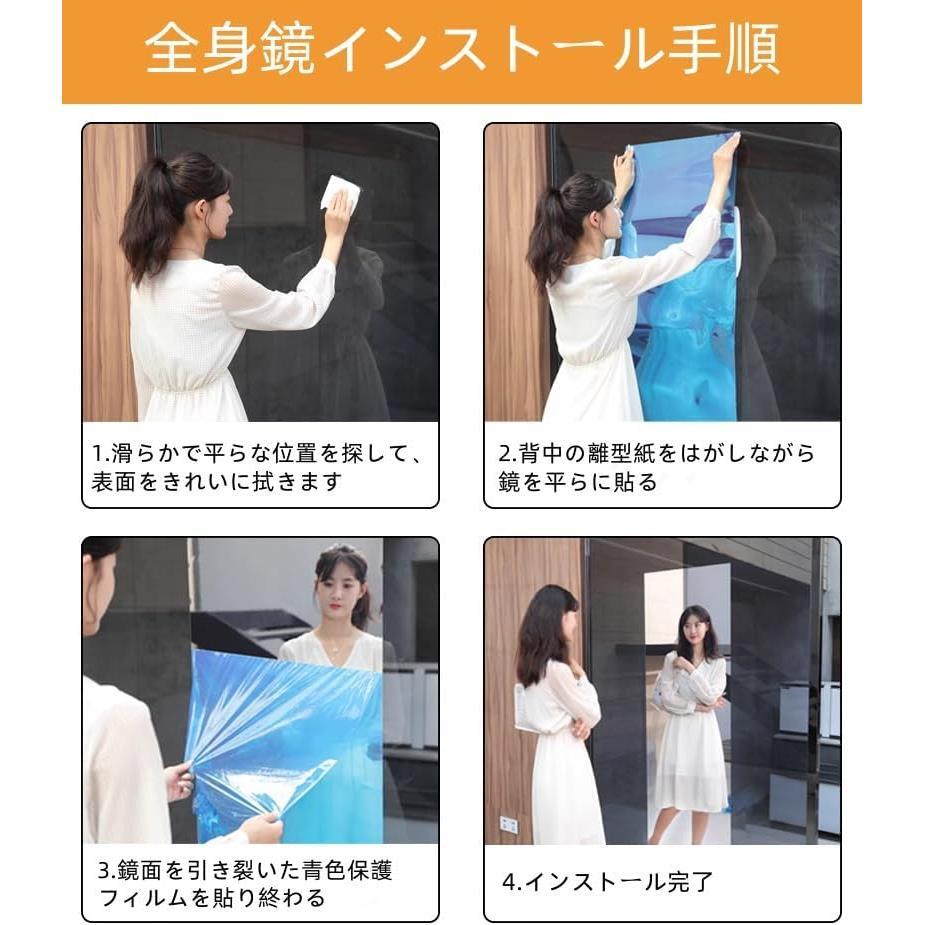 全身鏡インストール手順

1.滑らかで平らな位置を探して、表面をきれいに拭きます

2.背中の離型紙をはがしながら鏡を平らに貼る

3.鏡面を引き裂いた青色保護フィルムを貼り終わる

4.インストール完了