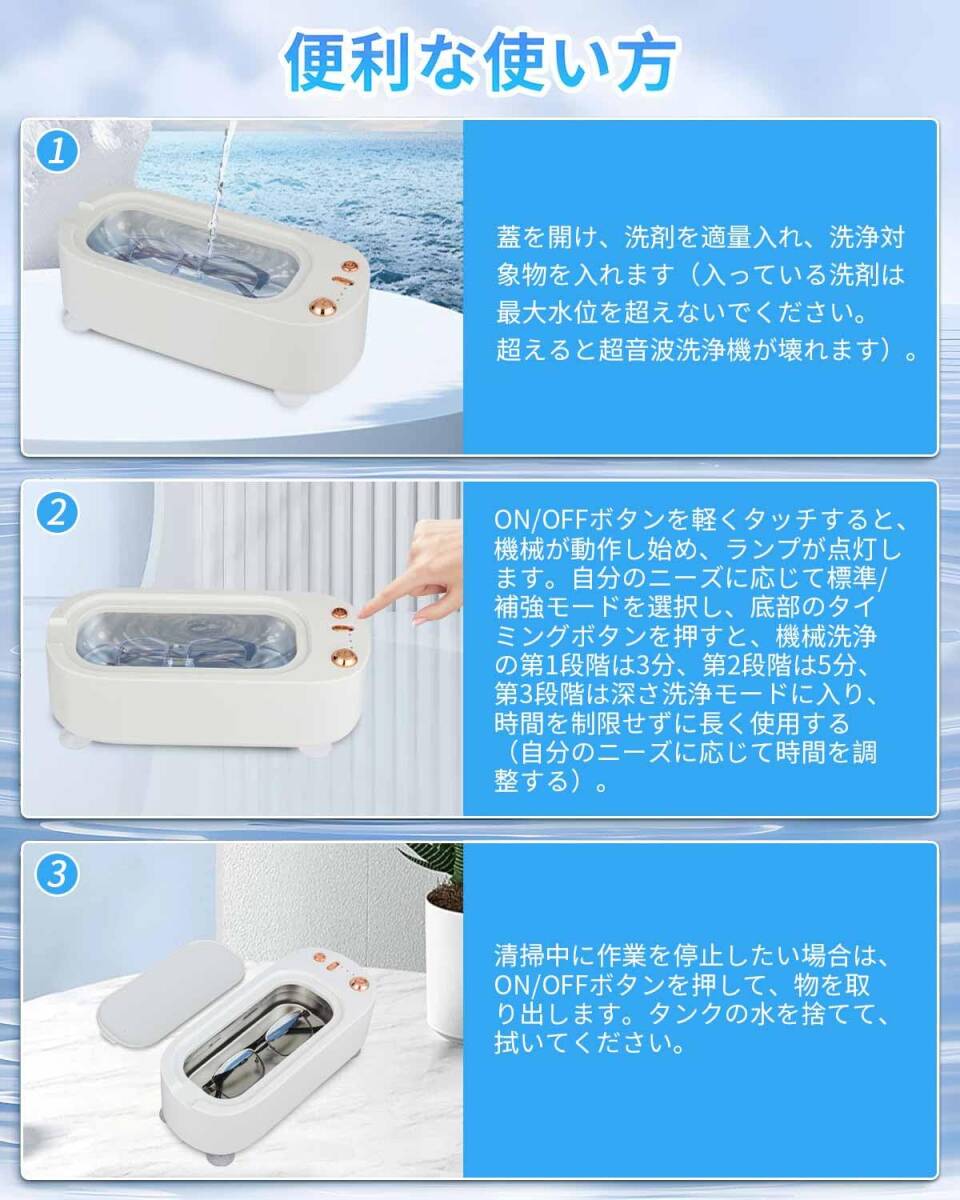 便利な使い方

1

蓋を開け、洗剤を適量入れ、洗浄対象物を入れます（入っている洗剤は最大水位を超えないでください。超えると超音波洗浄機が壊れます）。

2

ON/OFFボタンを軽くタッチすると、機械が動作し始め、ランプが点灯します。自分のニーズに応じて標準/補強モードを選択し、底部のタイミングボタンを押すと、機械洗浄の第1段階は3分、第2段階は5分、第3段階は深さ洗浄モードに入り、時間を制限せずに長く使用する（自分のニーズに応じて時間を調整する）。

3

清掃中に作業を停止したい場合は、ON/OFFボタンを押して、物を取り出します。タンクの水を捨てて、拭いてください。