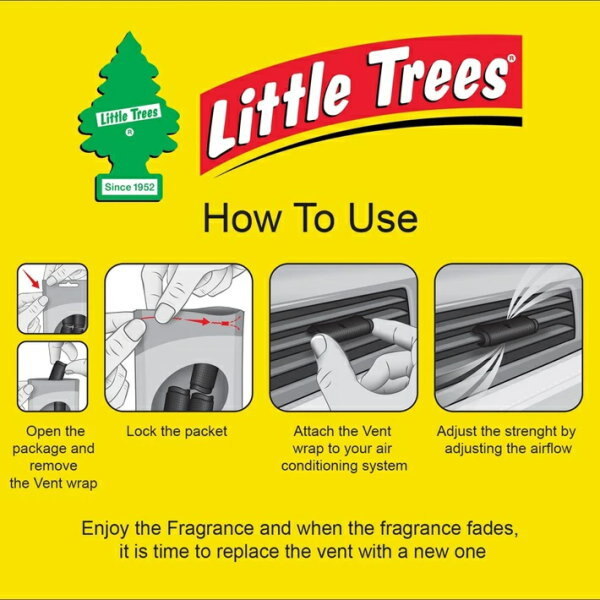 Little Trees
®
Since 1952

Little Trees®

How To Use

Open the package and remove the Vent wrap

Lock the packet

Attach the Vent wrap to your air conditioning system

Adjust the strenght by adjusting the airflow

Enjoy the Fragrance and when the fragrance fades, it is time to replace the vent with a new one