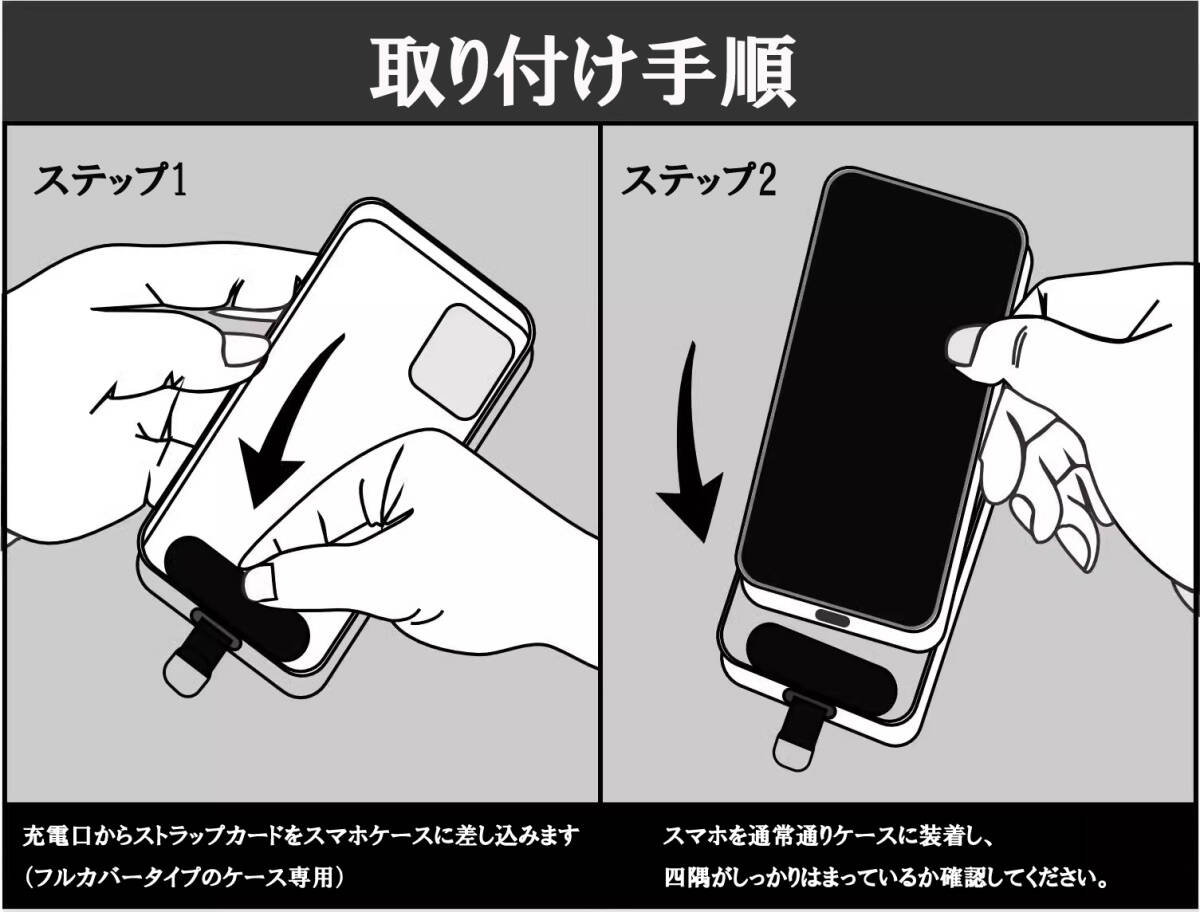 取り付け手順

ステップ1

充電口からストラップカードをスマホケースに差し込みます
（フルカバータイプのケース専用）

ステップ2

スマホを通常通りケースに装着し、
四隅がしっかりはまっているか確認してください。