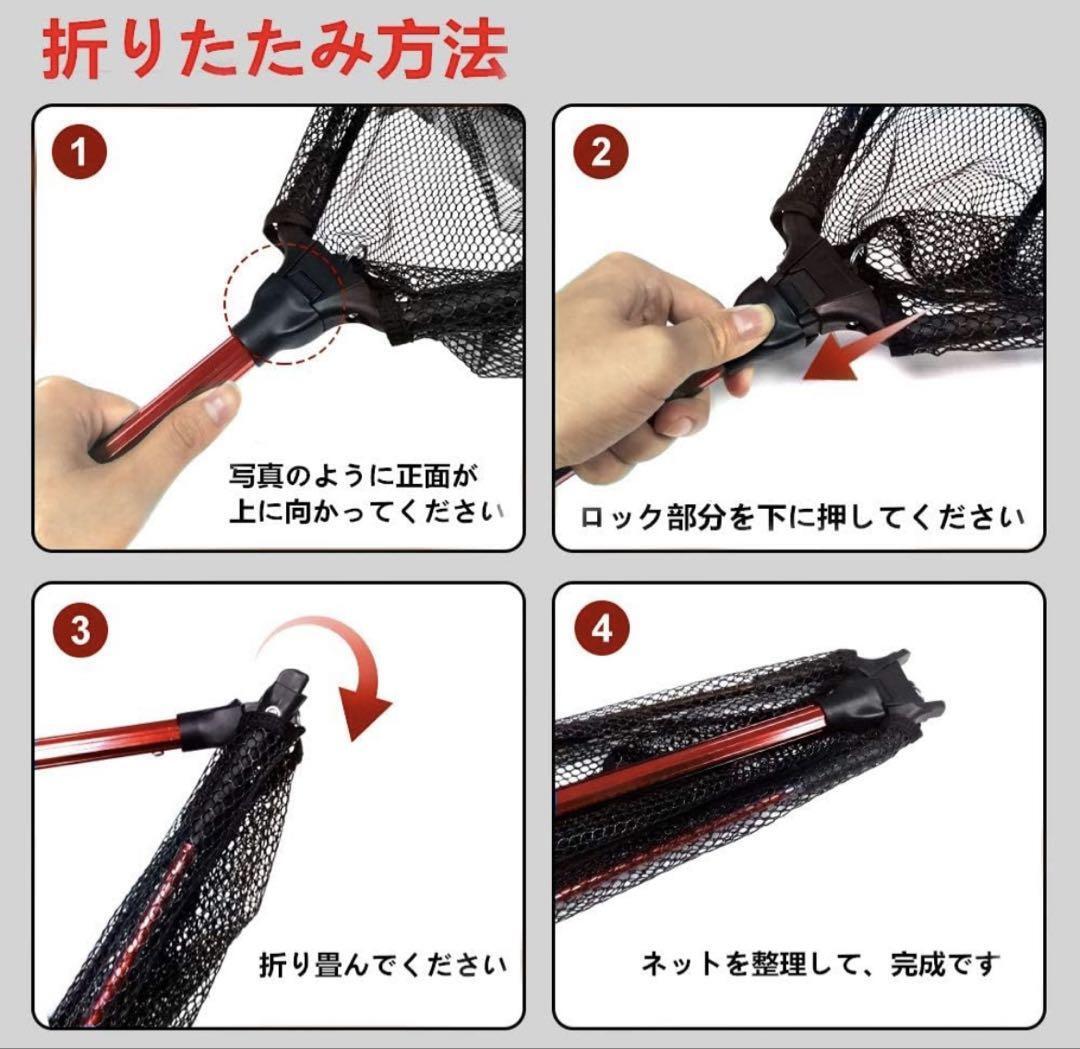 折りたたみ方法

1

写真のように正面が上に向かってください

2

ロック部分を下に押してください

3

折り畳んでください

4

ネットを整理して、完成です