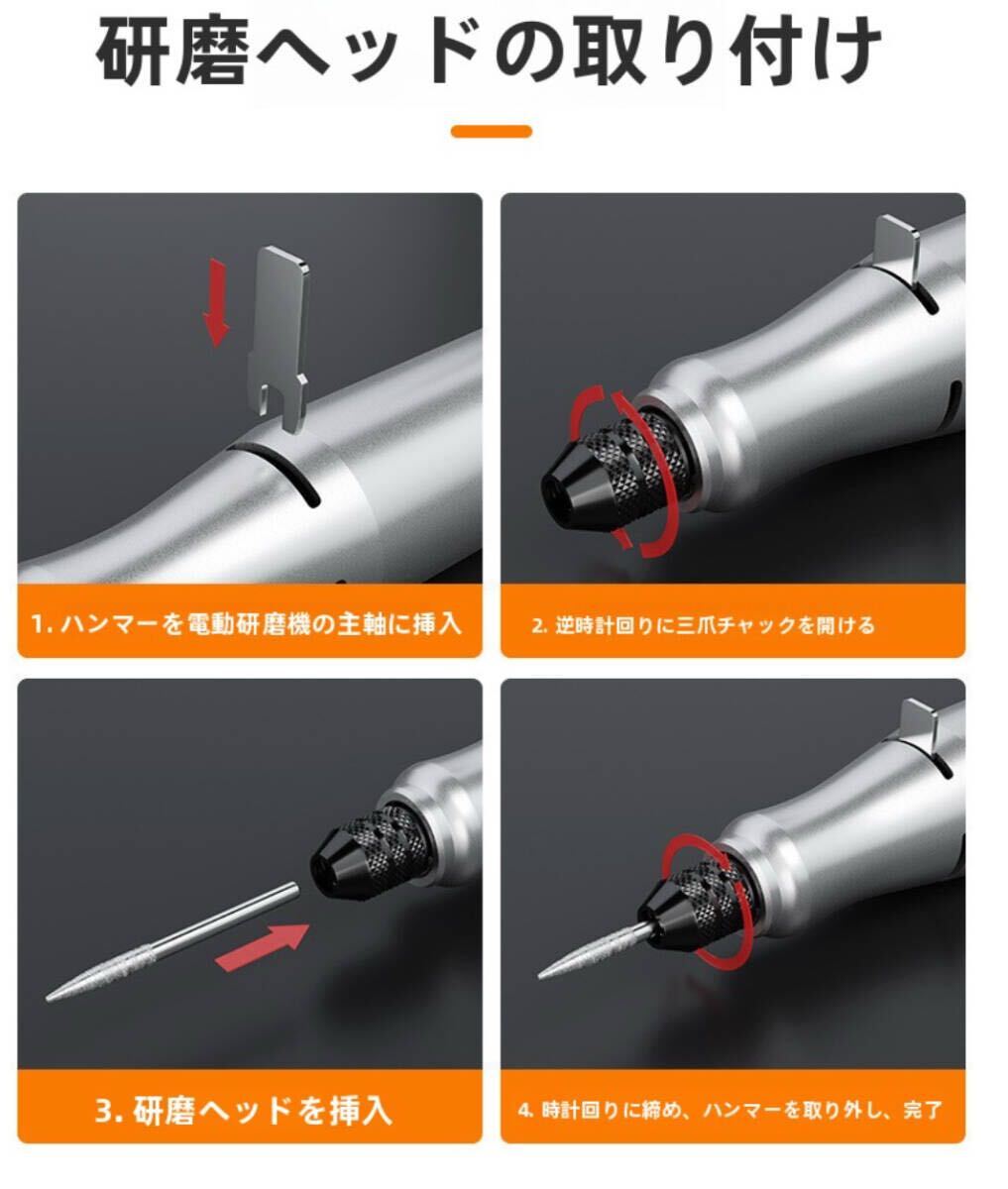 研磨ヘッドの取り付け

1. ハンマーを電動研磨機の主軸に挿入

2. 逆時計回りに三爪チャックを開ける

3. 研磨ヘッドを挿入

4. 時計回りに締め、ハンマーを取り外し、完了