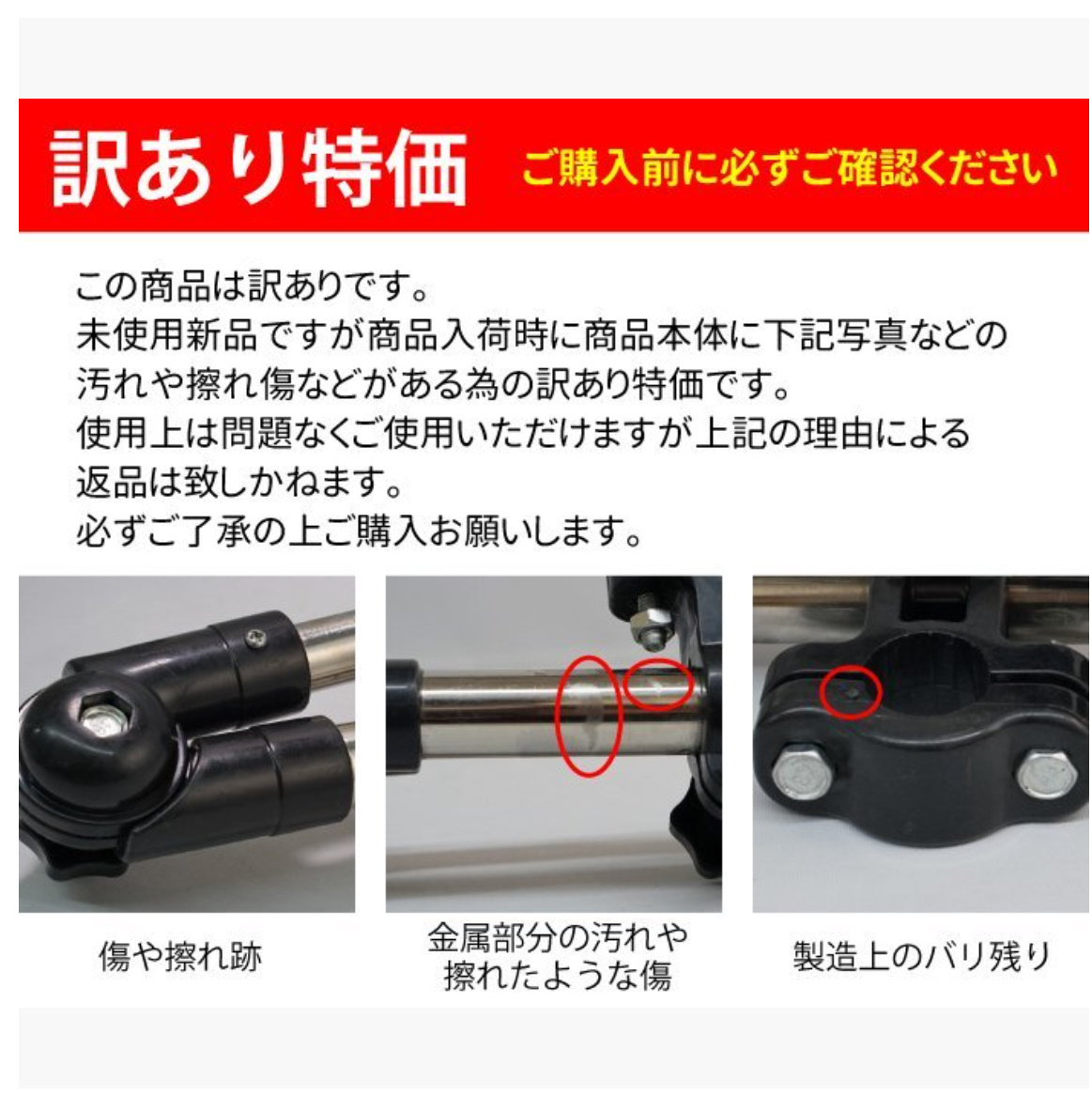 訳あり特価 ご購入前に必ずご確認ください

この商品は訳ありです。
未使用新品ですが商品入荷時に商品本体に下記写真などの汚れや擦れ傷などがある為の訳あり特価です。
使用上は問題なくご使用いただけますが上記の理由による返品は致しかねます。
必ずご了承の上ご購入お願いします。

傷や擦れ跡

金属部分の汚れや擦れたような傷

製造上のバリ残り