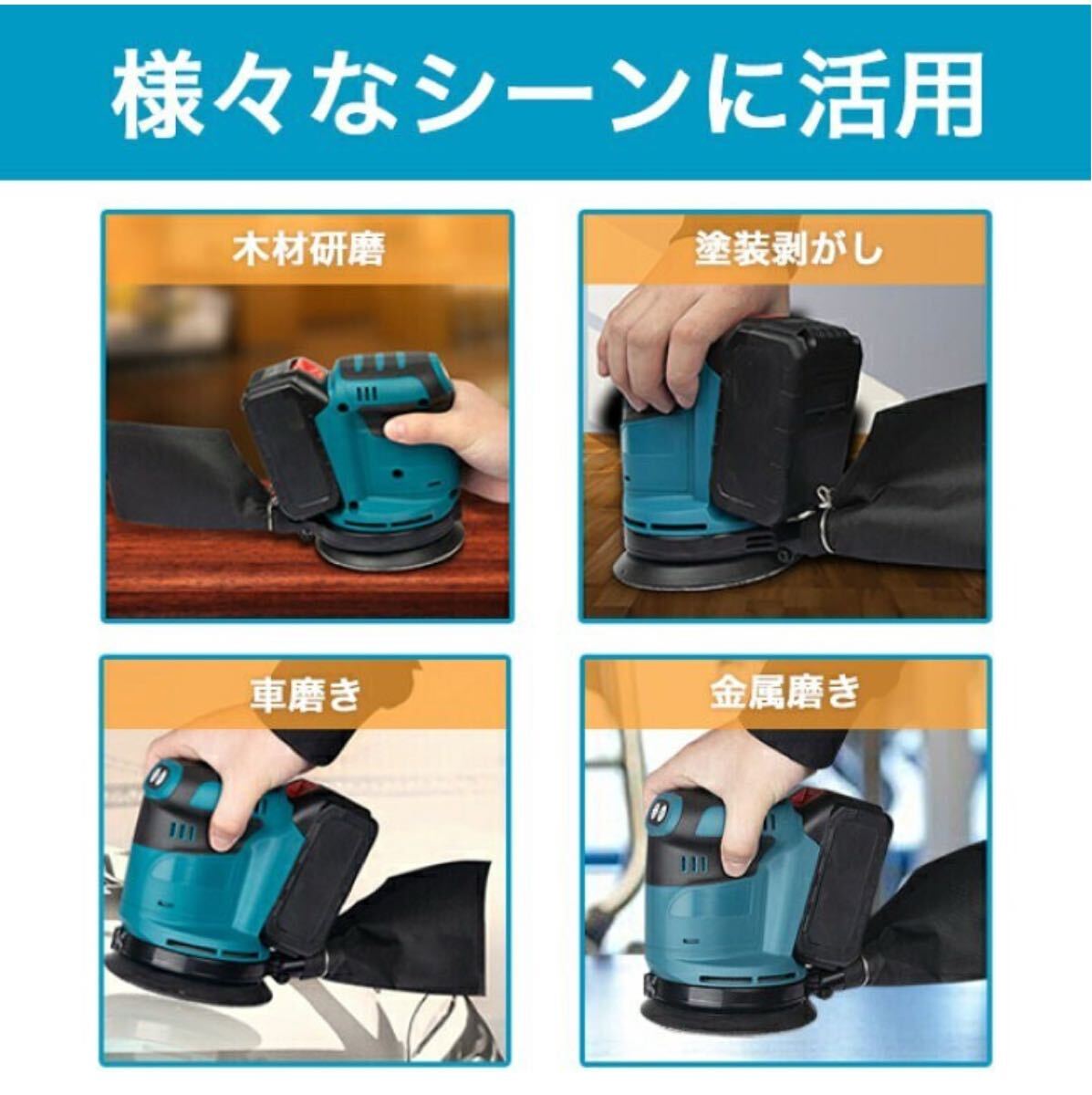 様々なシーンに活用

木材研磨

塗装剥がし

車磨き

金属磨き