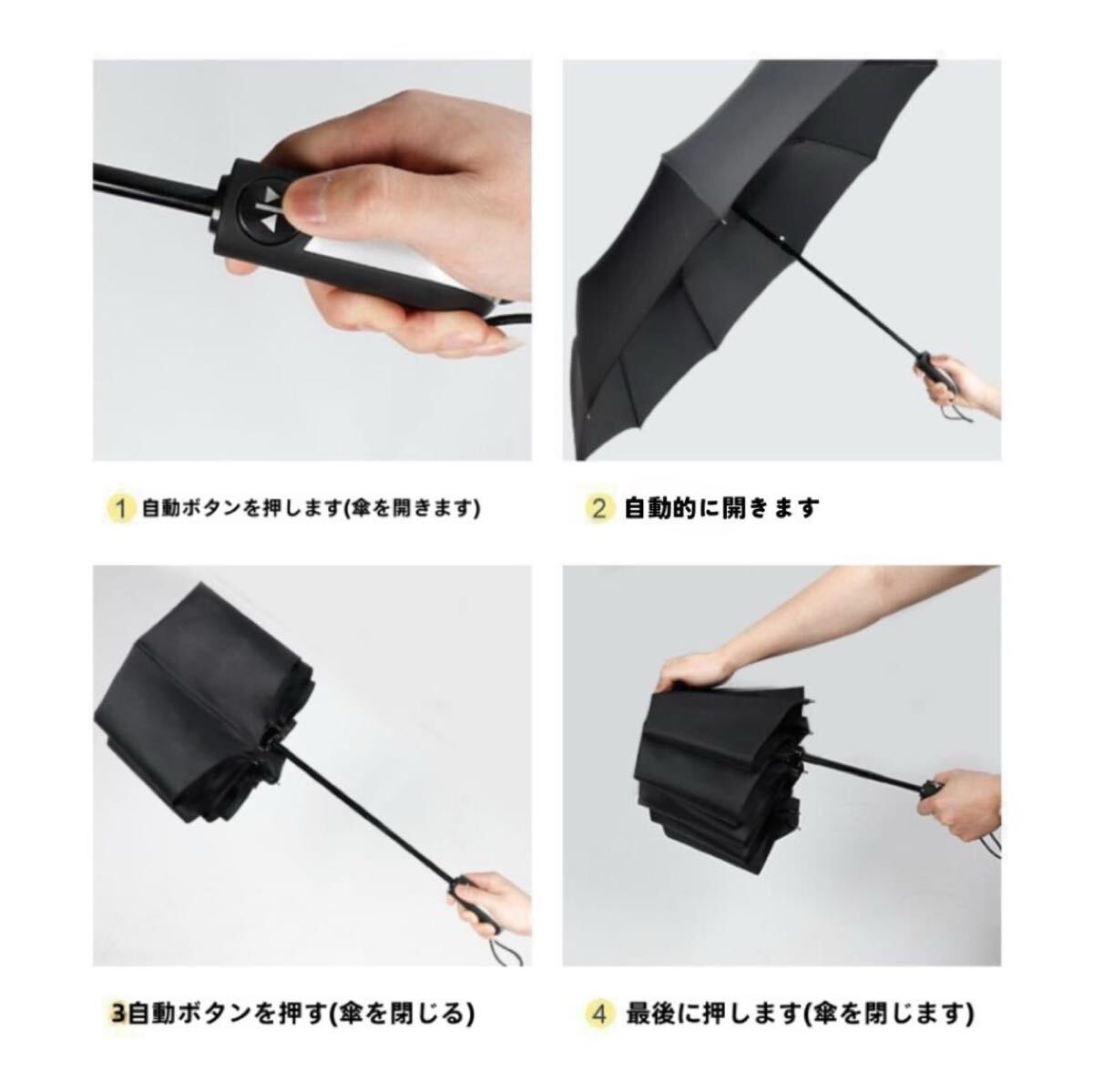 1 自動ボタンを押します(傘を開きます)

2 自動的に開きます

3自動ボタンを押す(傘を閉じる)

4 最後に押します(傘を閉じます)