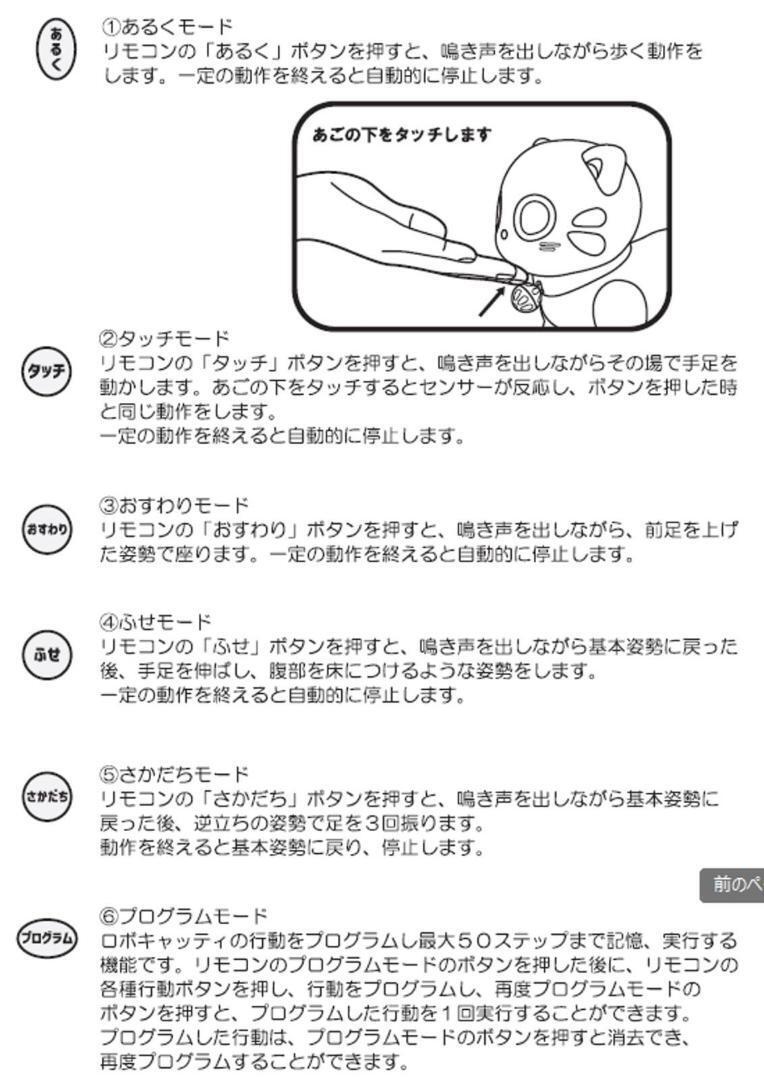 あるく

①あるくモード
リモコンの「あるく」ボタンを押すと、鳴き声を出しながら歩く動作をします。一定の動作を終えると自動的に停止します。

あごの下をタッチします

タッチ

②タッチモード
リモコンの「タッチ」ボタンを押すと、鳴き声を出しながらその場で手足を動かします。あごの下をタッチするとセンサーが反応し、ボタンを押した時と同じ動作をします。
一定の動作を終えると自動的に停止します。

おすわり

③おすわりモード
リモコンの「おすわり」ボタンを押すと、鳴き声を出しながら、前足を上げた姿勢で座ります。一定の動作を終えると自動的に停止します。

ふせ

④ふせモード
リモコンの「ふせ」ボタンを押すと、鳴き声を出しながら基本姿勢に戻った後、手足を伸ばし、腹部を床につけるような姿勢をします。
一定の動作を終えると自動的に停止します。

さかだち

⑤さかだちモード
リモコンの「さかだち」ボタンを押すと、鳴き声を出しながら基本姿勢に戻った後、逆立ちの姿勢で足を3回振ります。
動作を終えると基本姿勢に戻り、停止します。

前のペ

プログラム

⑥プログラムモード
ロボキャッティの行動をプログラムし最大50ステップまで記憶、実行する機能です。リモコンのプログラムモードのボタンを押した後に、リモコンの各種行動ボタンを押し、行動をプログラムし、再度プログラムモードのボタンを押すと、プログラムした行動を1回実行することができます。
プログラムした行動は、プログラムモードのボタンを押すと消去でき、再度プログラムすることができます。