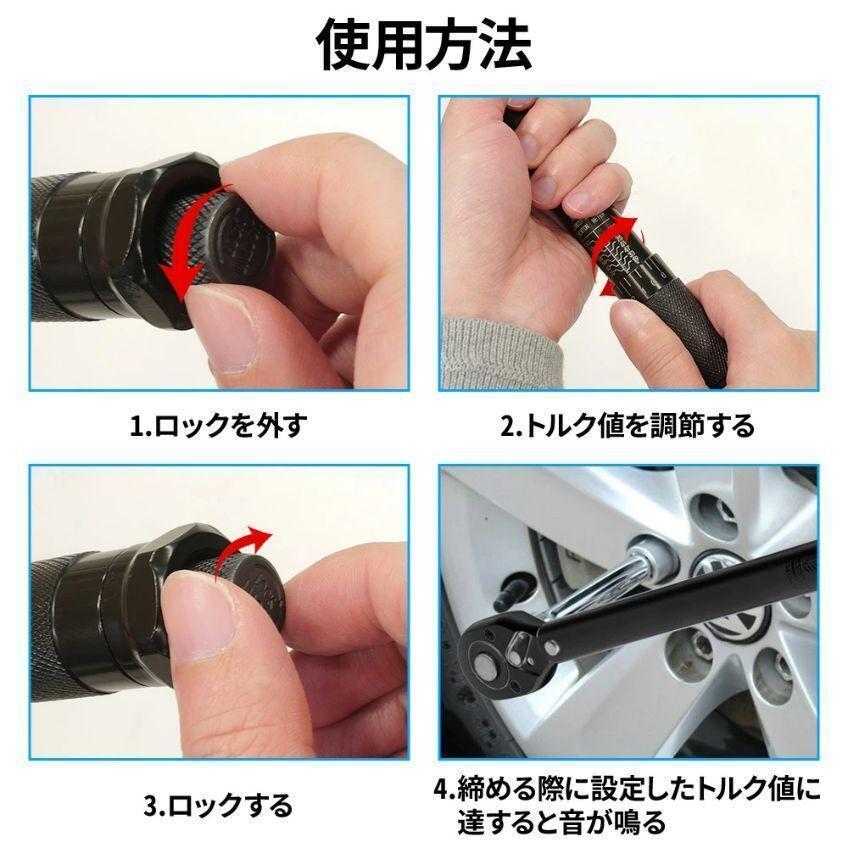 使用方法

1.ロックを外す

2.トルク値を調節する

3.ロックする

4.締める際に設定したトルク値に達すると音が鳴る