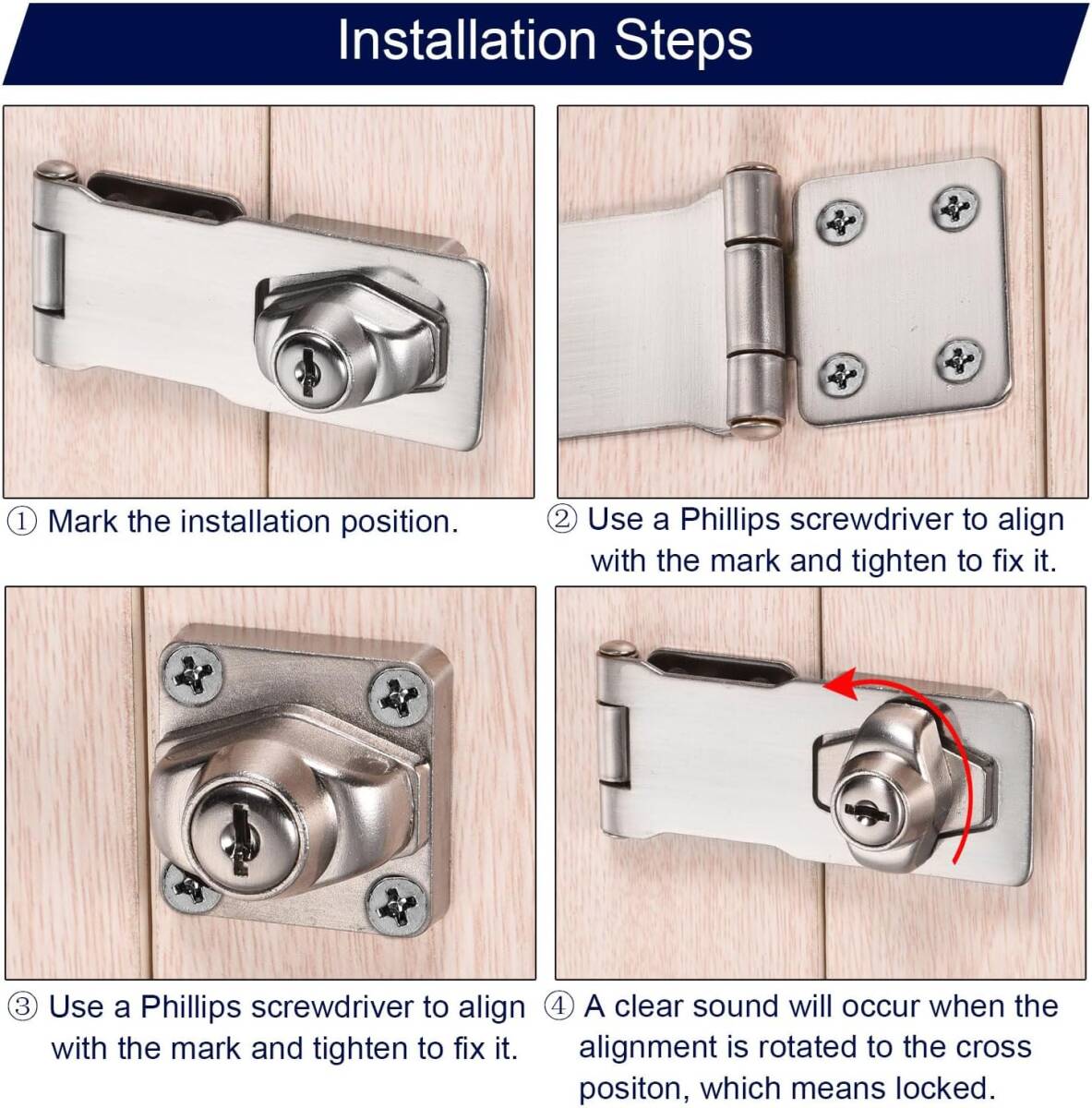 Installation Steps

① Mark the installation position.

② Use a Phillips screwdriver to align with the mark and tighten to fix it.

③ Use a Phillips screwdriver to align with the mark and tighten to fix it.

④ A clear sound will occur when the alignment is rotated to the cross positon, which means locked.