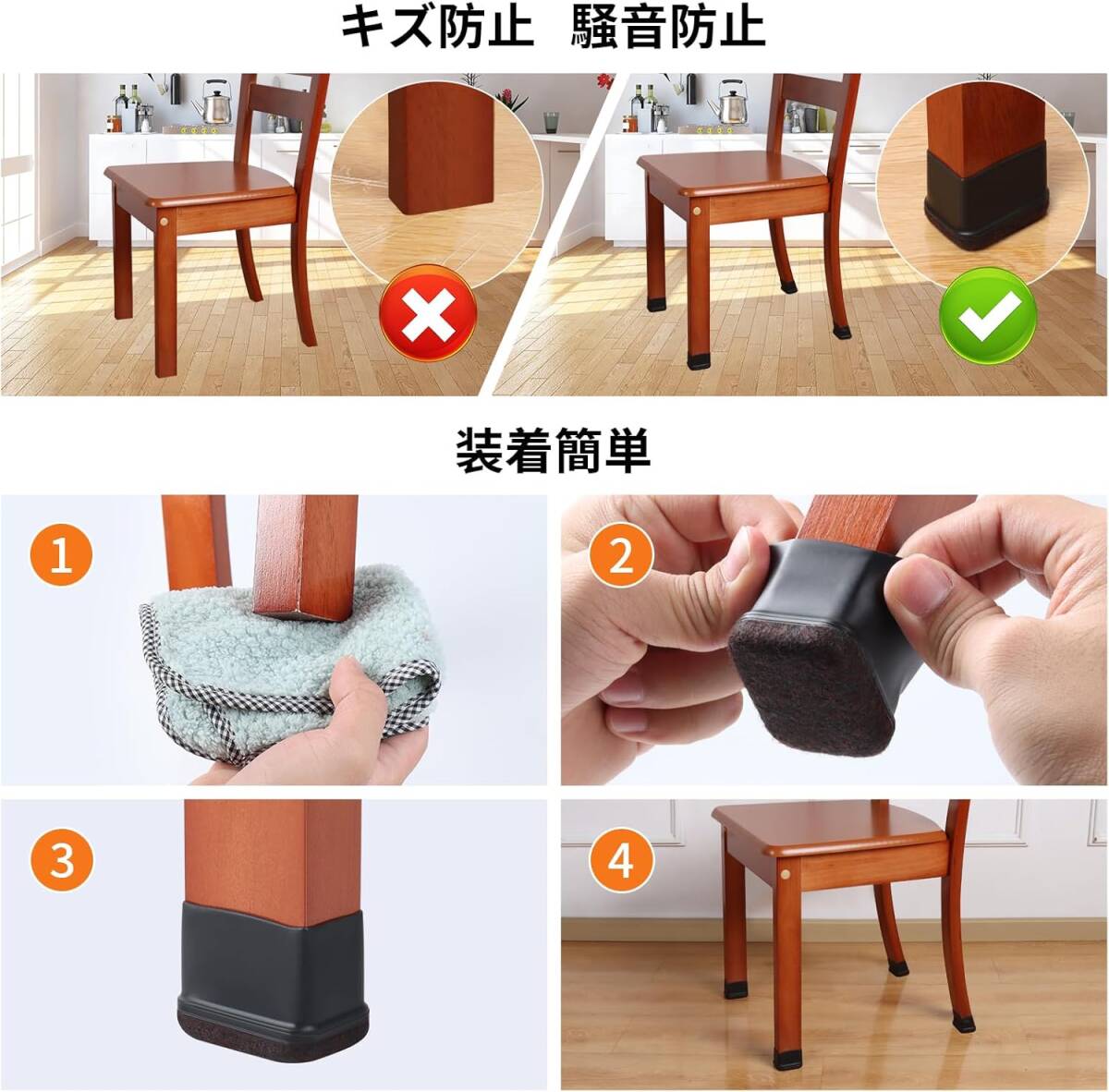 キズ防止　騒音防止

装着簡単

1

2

3

4