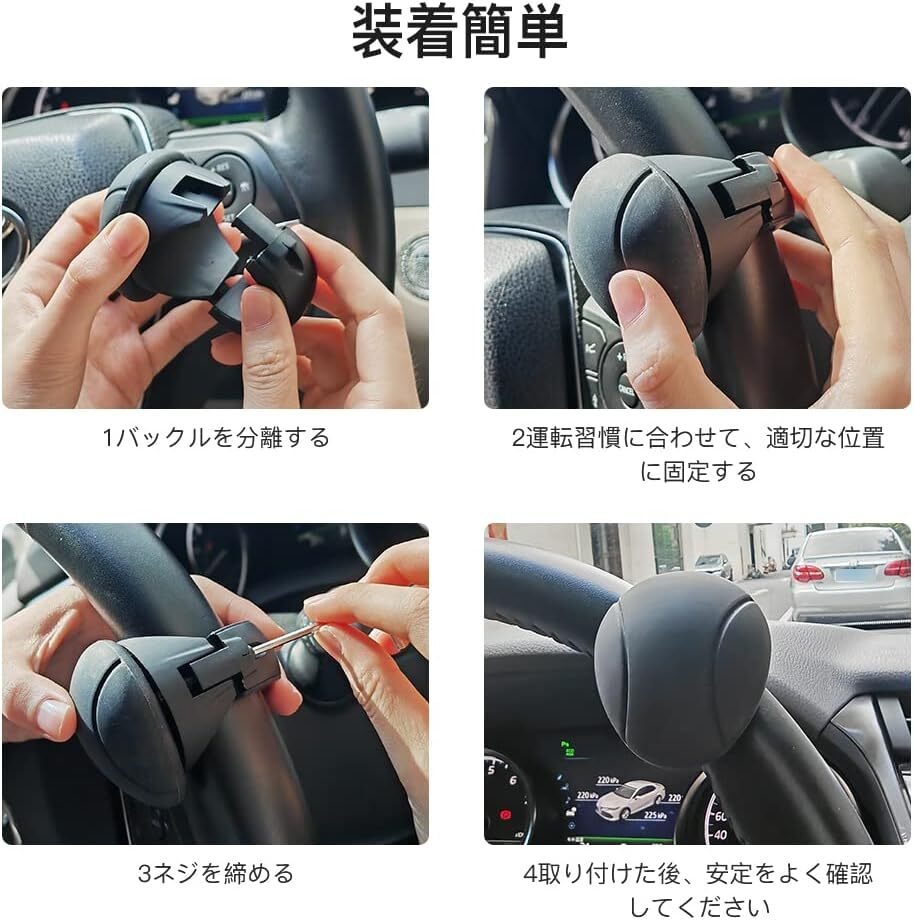 装着簡単

1バックルを分離する

2運転習慣に合わせて、適切な位置に固定する

3ネジを締める

4取り付けた後、安定をよく確認してください