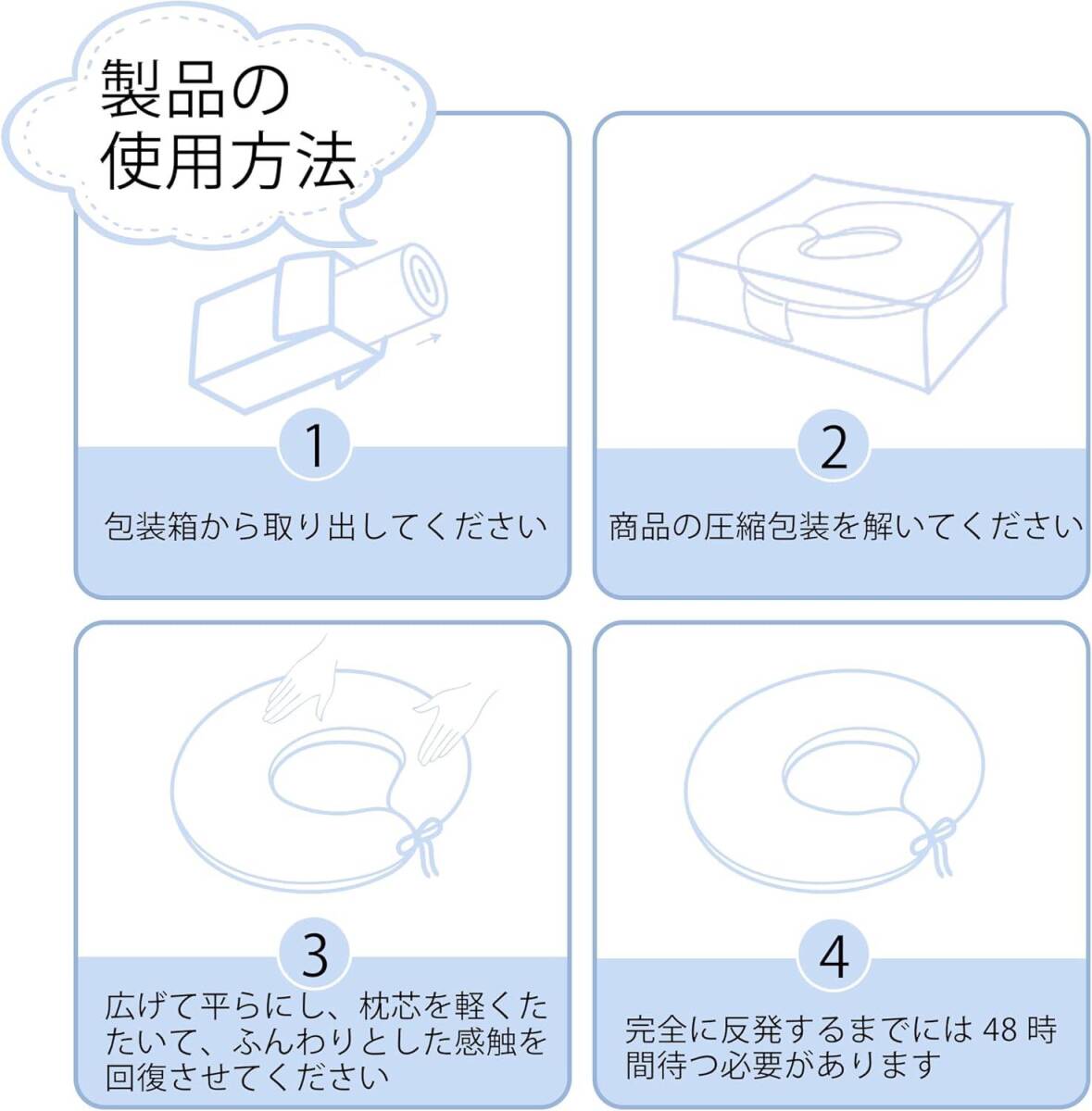 製品の使用方法

1

包装箱から取り出してください

2

商品の圧縮包装を解いてください

3

広げて平らにし、枕芯を軽くたたいて、ふんわりとした感触を回復させてください

4

完全に反発するまでには 48 時間待つ必要があります