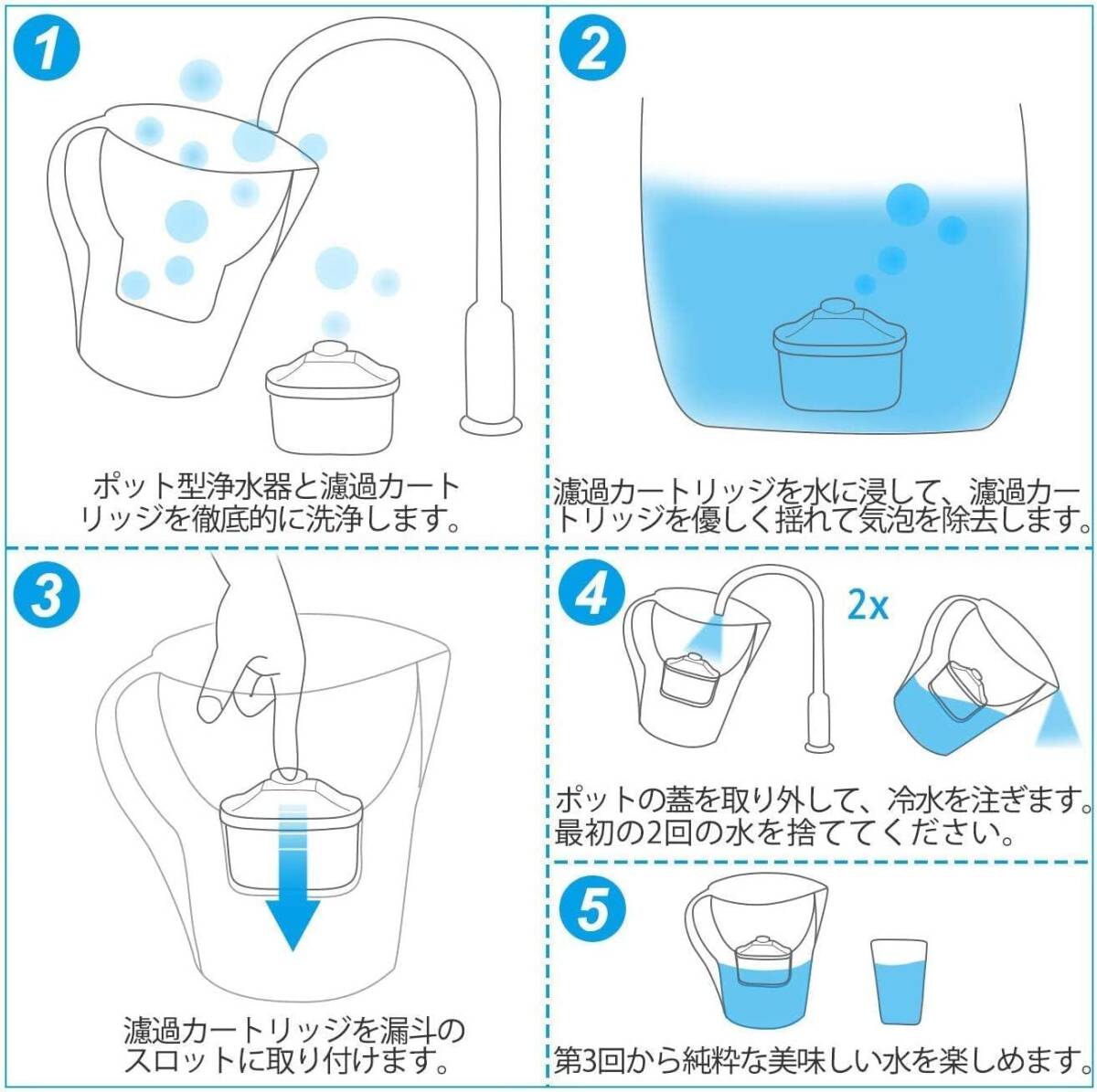 1

ポット型浄水器と濾過カートリッジを徹底的に洗浄します。

2

濾過カートリッジを水に浸して、濾過カートリッジを優しく揺れて気泡を除去します。

3

濾過カートリッジを漏斗のスロットに取り付けます。

4

2x

ポットの蓋を取り外して、冷水を注ぎます。最初の2回の水を捨ててください。

5

第3回から純粋な美味しい水を楽しめます。