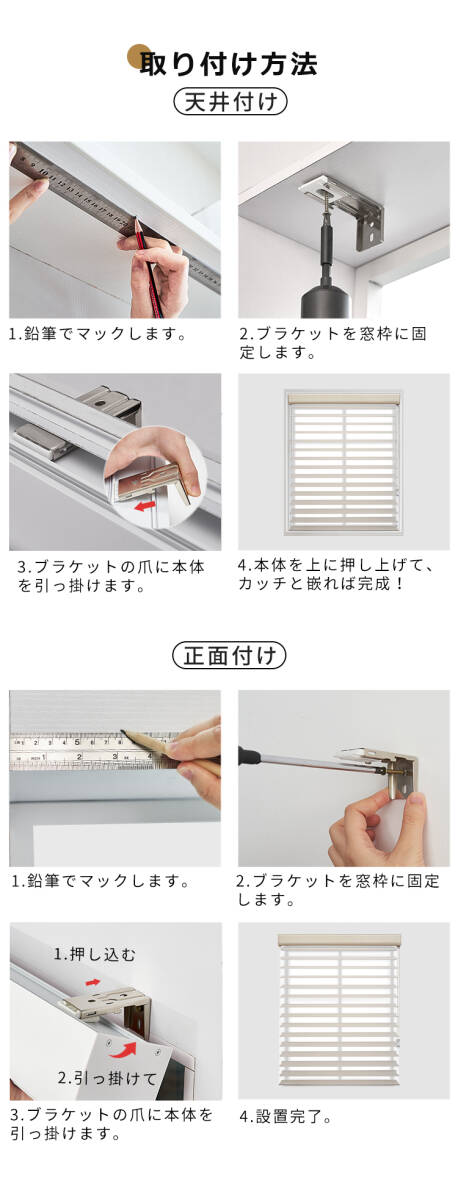 取り付け方法

天井付け

1.鉛筆でマックします。

2.ブラケットを窓枠に固定します。

3.ブラケットの爪に本体を引っ掛けます。

4.本体を上に押し上げて、カッチと嵌れば完成！

正面付け

1.鉛筆でマックします。

2.ブラケットを窓枠に固定します。

1.押し込む

2.引っ掛けて

3.ブラケットの爪に本体を引っ掛けます。

4.設置完了。