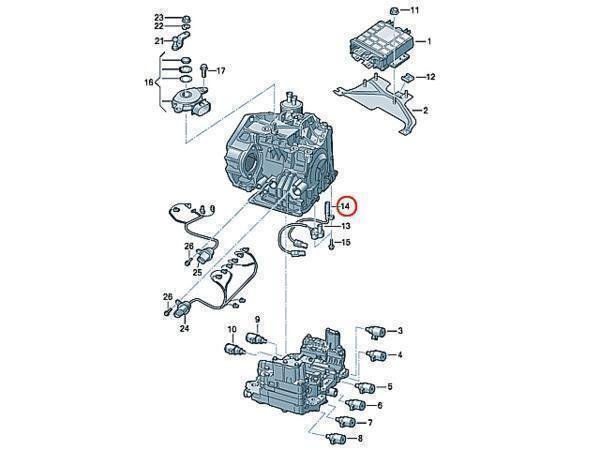 23
22
21
16
17
11
1
12
2
14
13
15
26
25
26
24
10
9
3
4
5
6
7
8