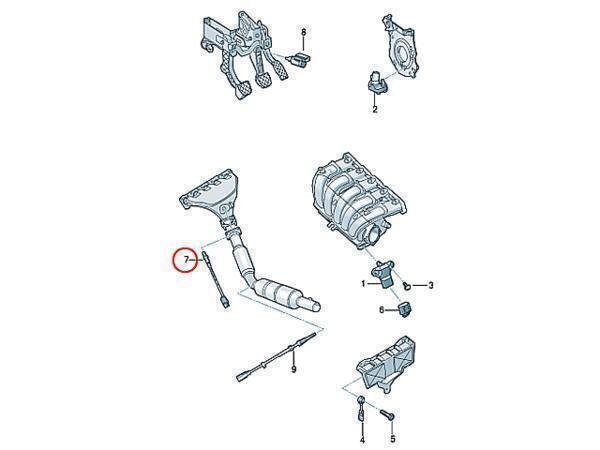 8
2
7
1
3
6
9
4
5