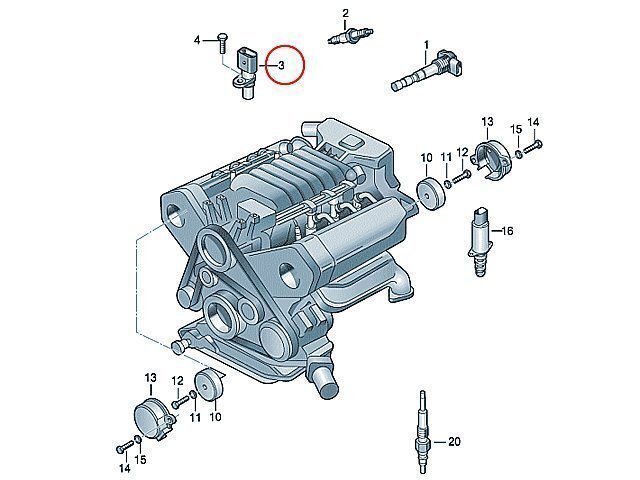 2
4
3
1
13
15
14
10
11
12
16
13
12
11
10
14
15
20