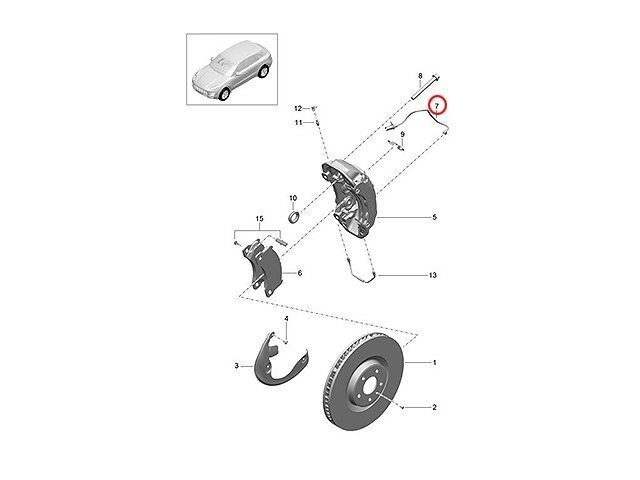 8
7
12
11
9
10
5
15
6
13
4
3
1
2